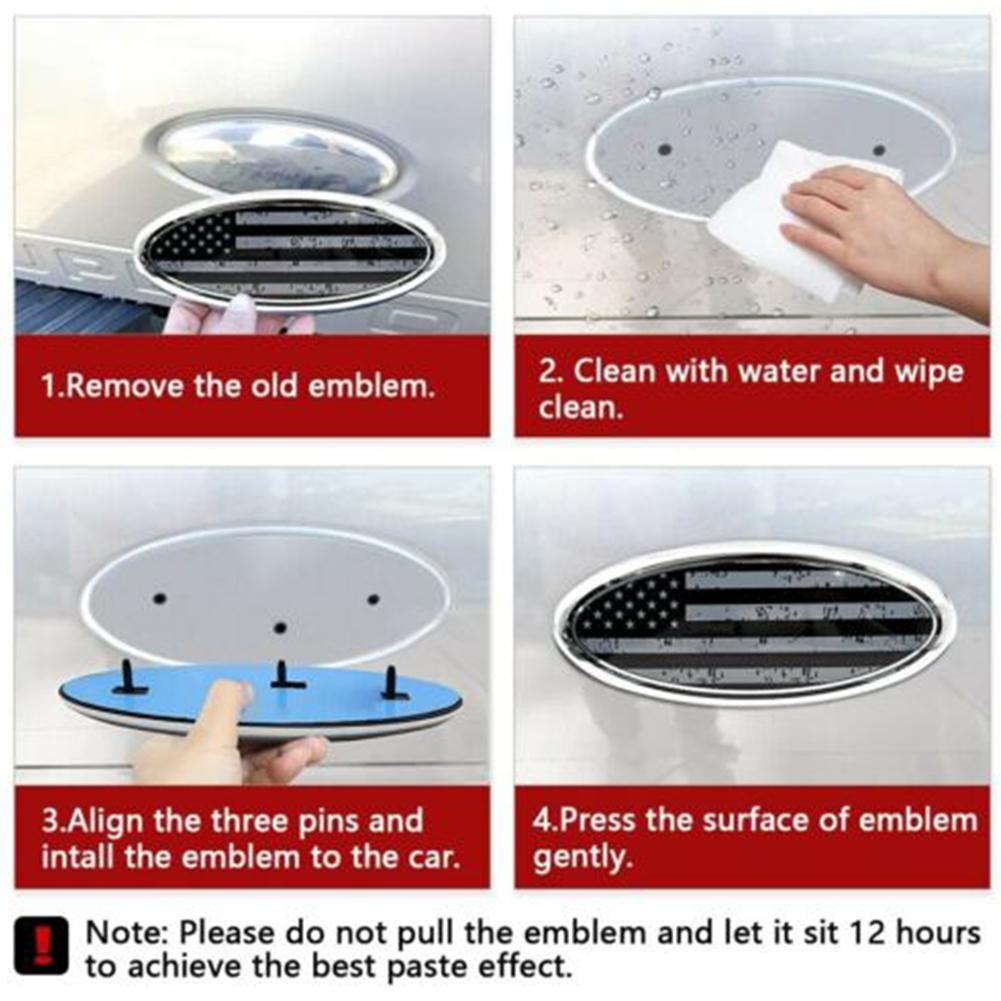 1.Remove the old emblem.

2. Clean with water and wipe clean.

3.Align the three pins and intall the emblem to the car.

4.Press the surface of emblem gently.

!

Note: Please do not pull the emblem and let it sit 12 hours to achieve the best paste effect.