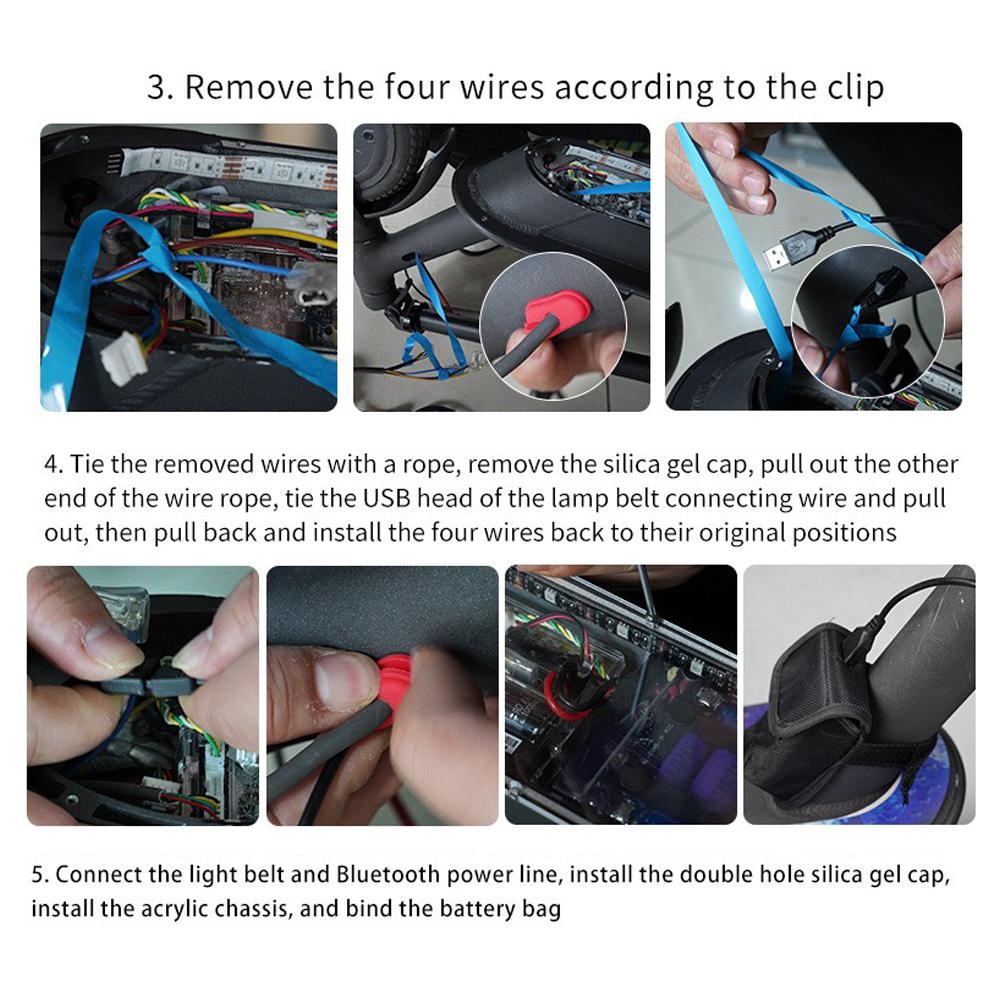 3. Remove the four wires according to the clip

4. Tie the removed wires with a rope, remove the silica gel cap, pull out the other end of the wire rope, tie the USB head of the lamp belt connecting wire and pull out, then pull back and install the four wires back to their original positions

5. Connect the light belt and Bluetooth power line, install the double hole silica gel cap, install the acrylic chassis, and bind the battery bag