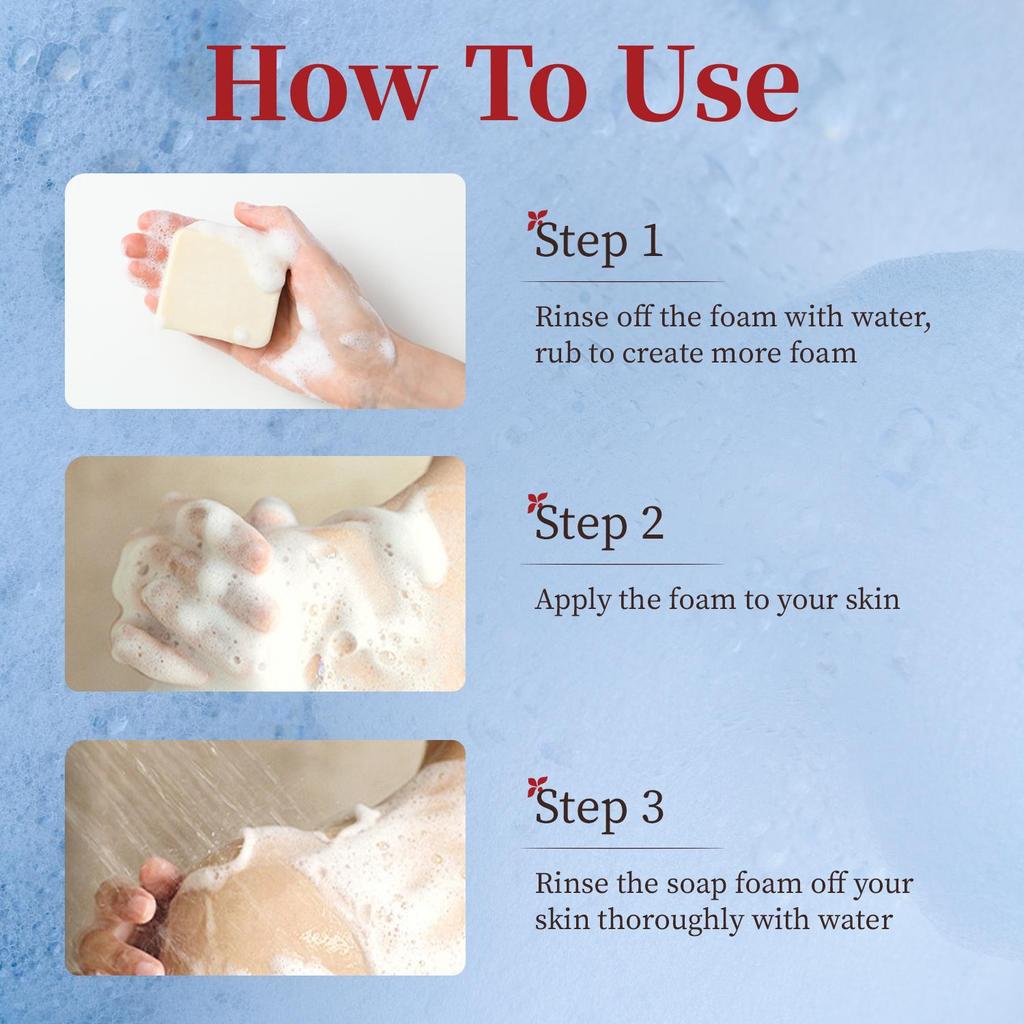 How To Use

Step 1

Rinse off the foam with water, rub to create more foam

Step 2

Apply the foam to your skin

Step 3

Rinse the soap foam off your skin thoroughly with water