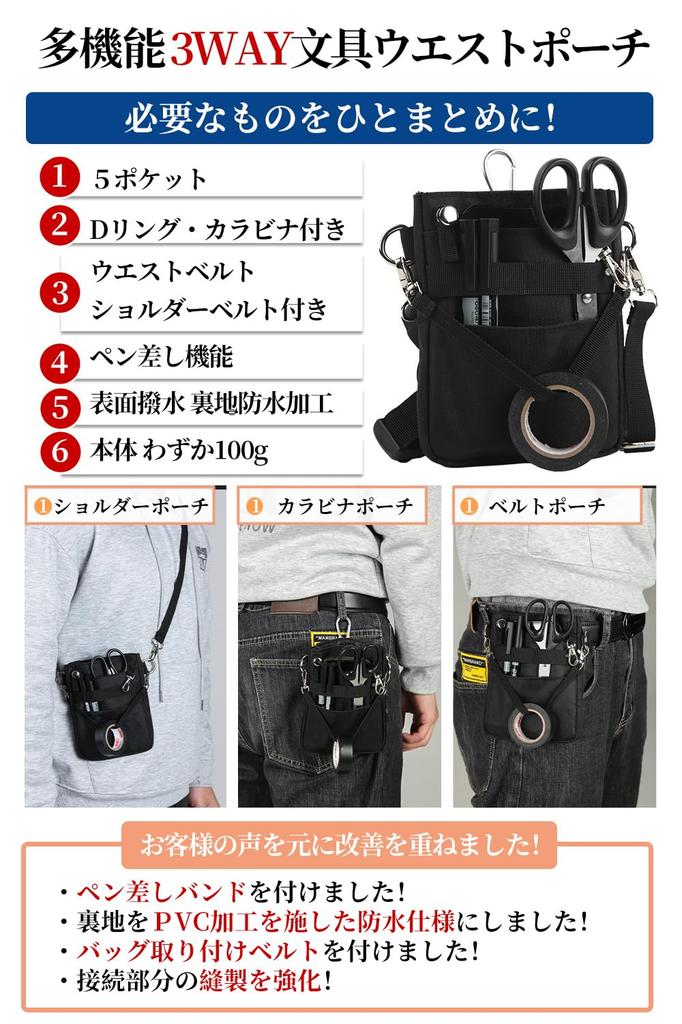 多機能3WAY文具ウエストポーチ

必要なものをひとまとめに!

1 5ポケット

2 Dリング・カラビナ付き

3 ウエストベルト ショルダーベルト付き

4 ペン差し機能

5 表面撥水 裏地防水加工

6 本体 わずか100g

1 ショルダーポーチ

1 カラビナポーチ

1 ベルトポーチ

お客様の声を元に改善を重ねました!

・ペン差しバンドを付けました!
・裏地をPVC加工を施した防水仕様にしました!
・バッグ取り付けベルトを付けました!
・接続部分の縫製を強化!