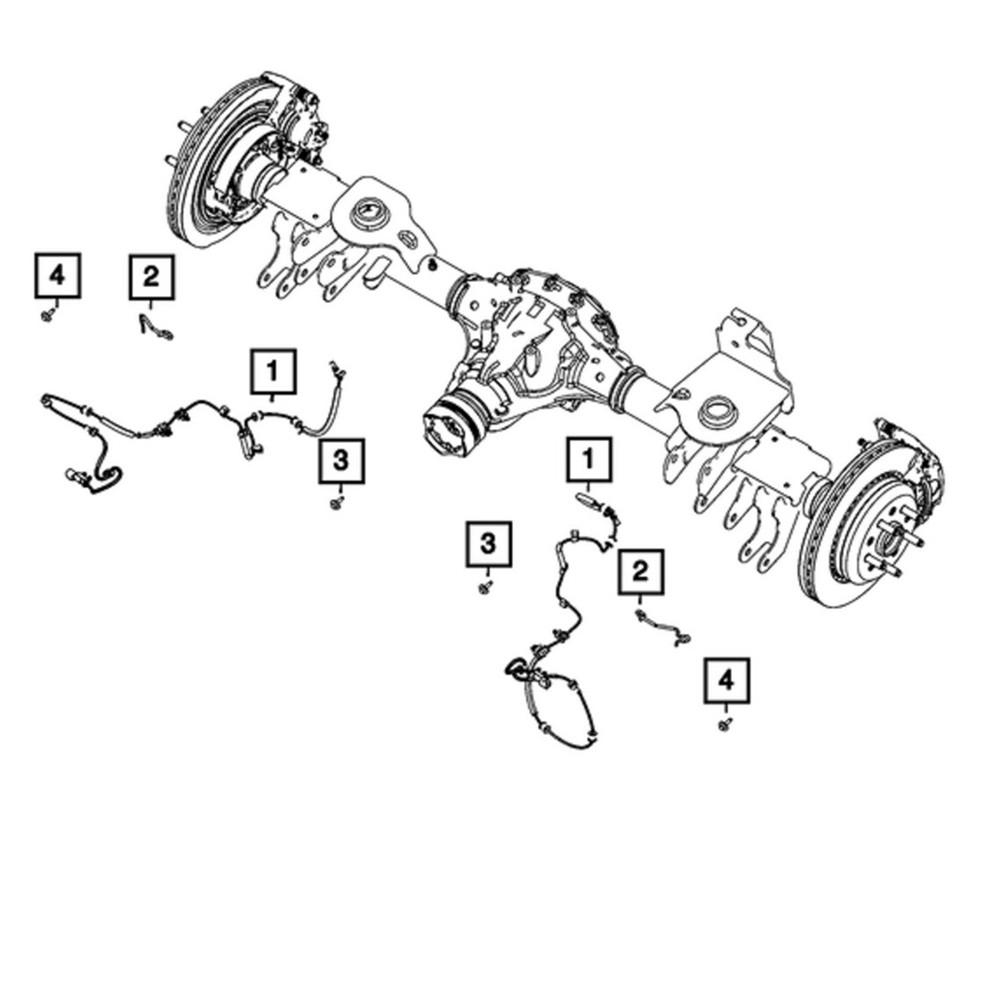 4
2
1
3
1
3
2
4