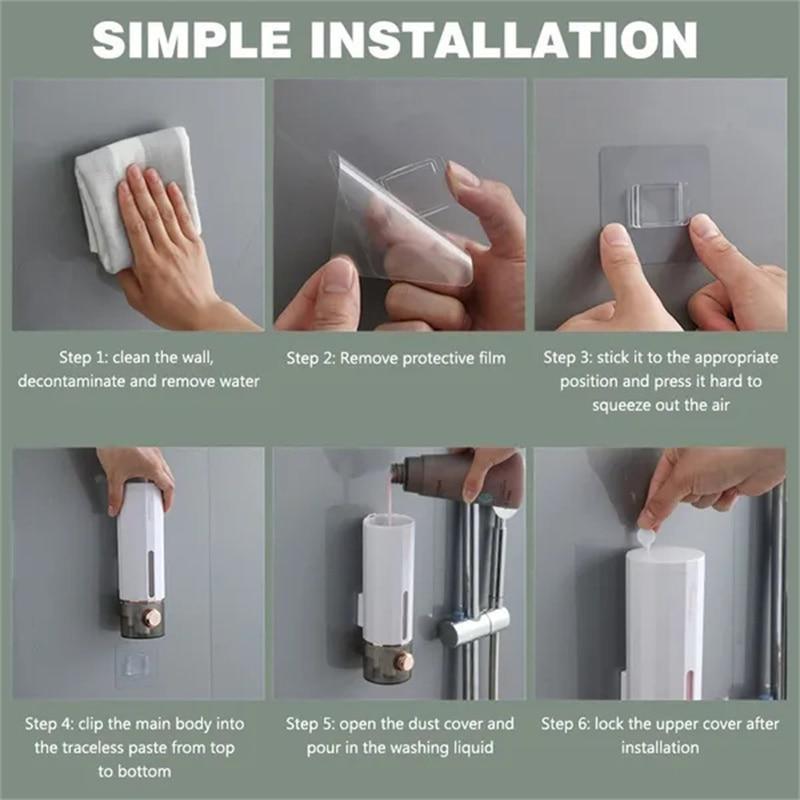 SIMPLE INSTALLATION

Step 1: clean the wall, decontaminate and remove water

Step 2: Remove protective film

Step 3: stick it to the appropriate position and press it hard to squeeze out the air

Step 4: clip the main body into the traceless paste from top to bottom

Step 5: open the dust cover and pour in the washing liquid

Step 6: lock the upper cover after installation