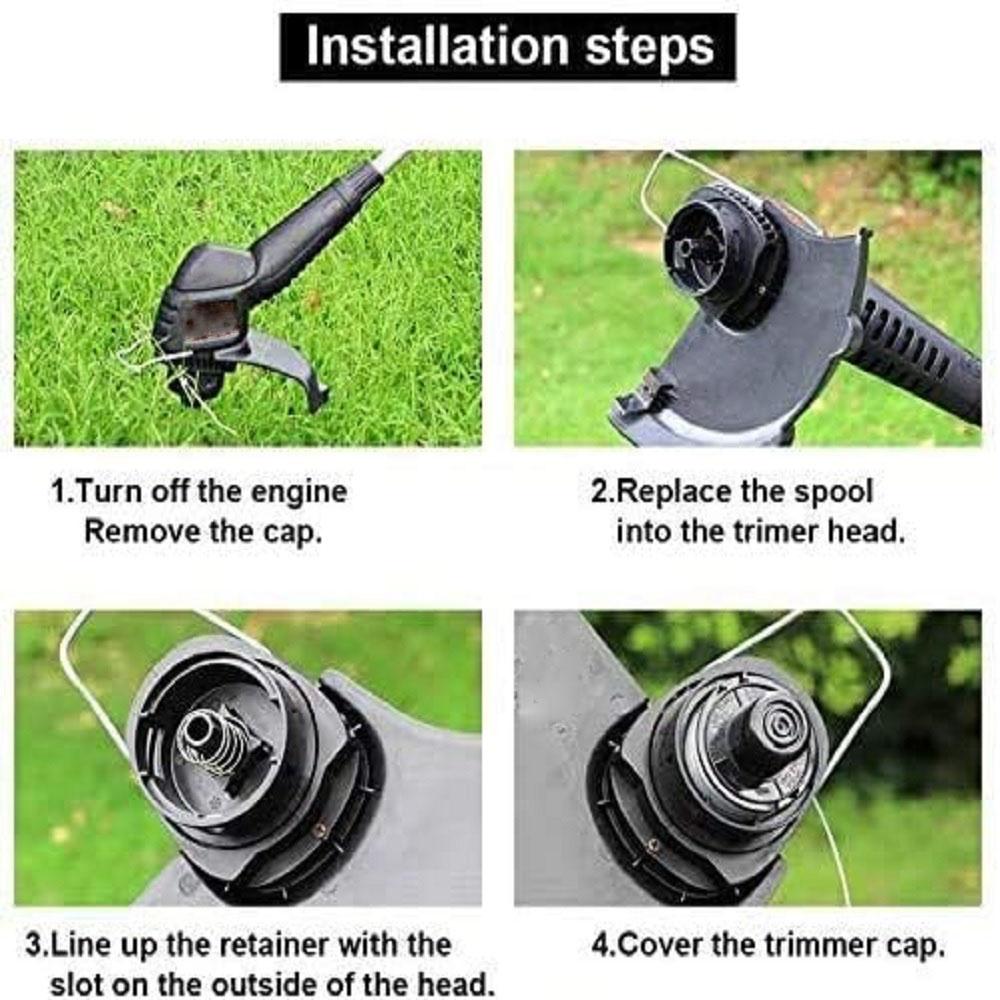 Installation steps

1.Turn off the engine
Remove the cap.

2.Replace the spool
into the trimer head.

3.Line up the retainer with the
slot on the outside of the head.

4.Cover the trimmer cap.