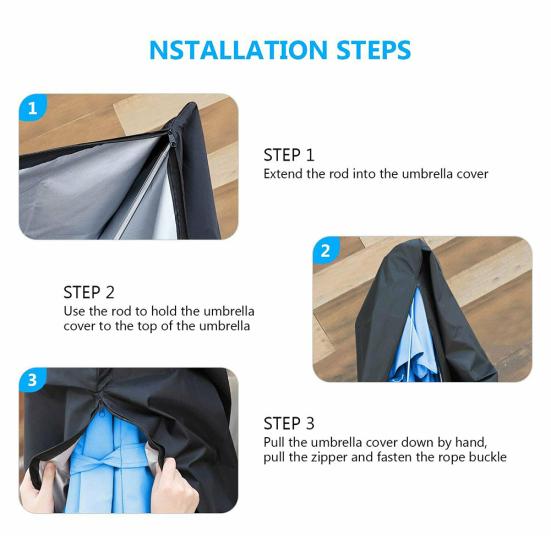 NSTALLATION STEPS

1

STEP 1
Extend the rod into the umbrella cover

2

STEP 2
Use the rod to hold the umbrella cover to the top of the umbrella

3

STEP 3
Pull the umbrella cover down by hand, pull the zipper and fasten the rope buckle