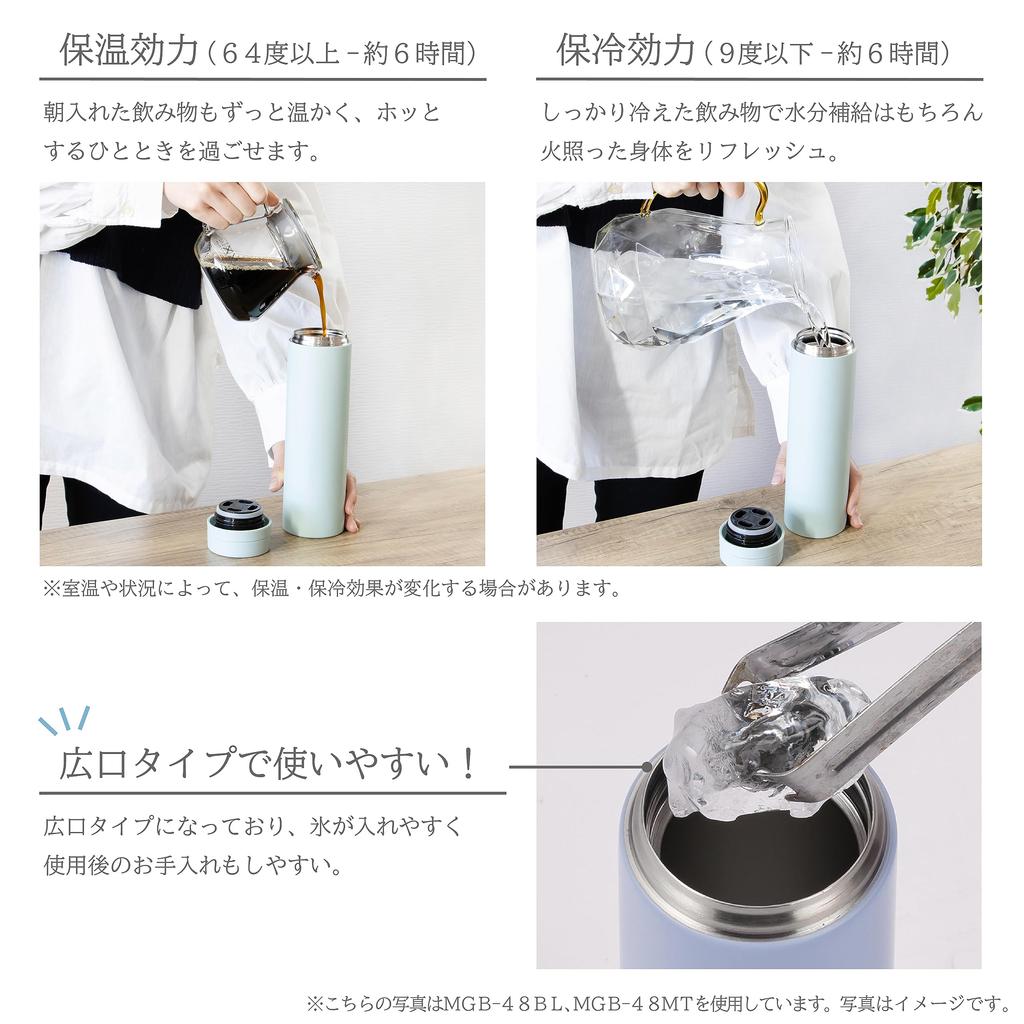 保温効力（６４度以上－約６時間）

朝入れた飲み物もずっと温かく、ホッとするひとときを過ごせます。

保冷効力（９度以下－約６時間）

しっかり冷えた飲み物で水分補給はもちろん火照った身体をリフレッシュ。

※室温や状況によって、保温・保冷効果が変化する場合があります。

広口タイプで使いやすい！

広口タイプになっており、氷が入れやすく使用後のお手入れもしやすい。

※こちらの写真はMGB-４８ＢＬ､MGB-４８MTを使用しています。写真はイメージです。