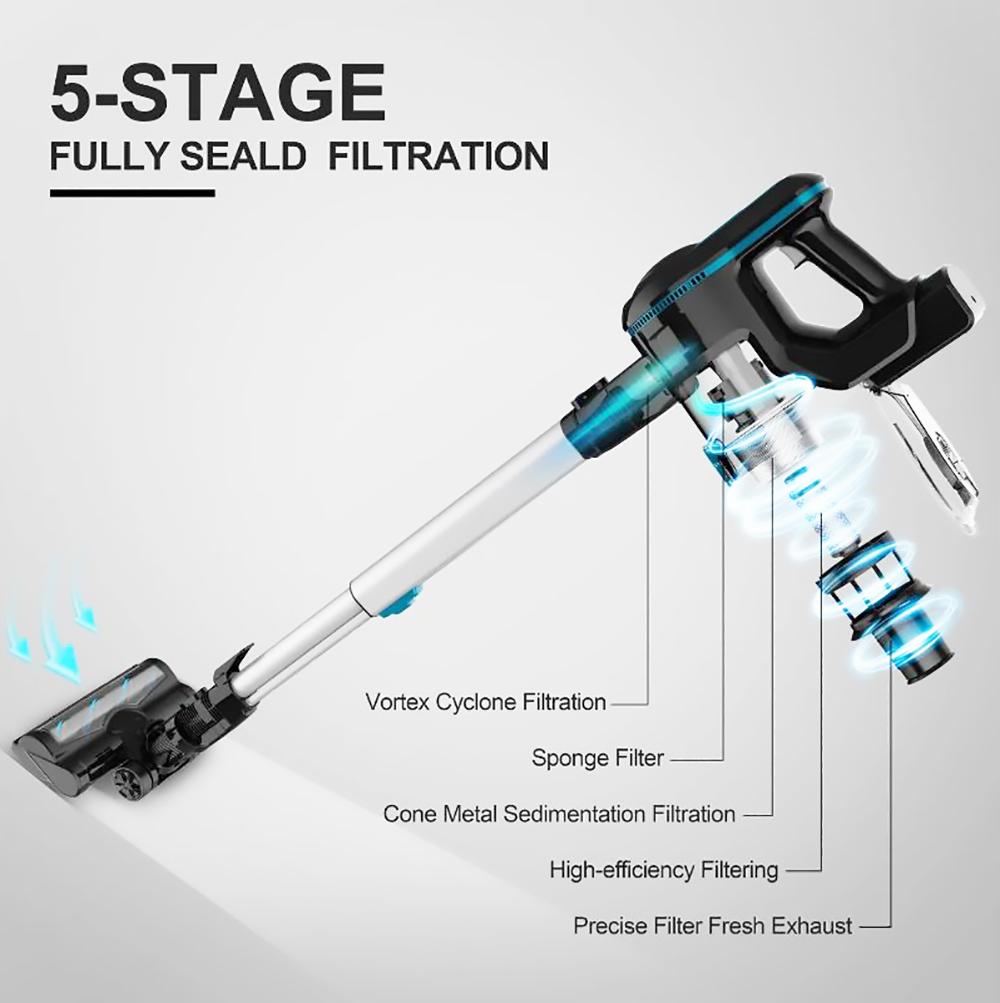 5-STAGE
FULLY SEALD FILTRATION

Vortex Cyclone Filtration

Sponge Filter

Cone Metal Sedimentation Filtration

High-efficiency Filtering

Precise Filter Fresh Exhaust