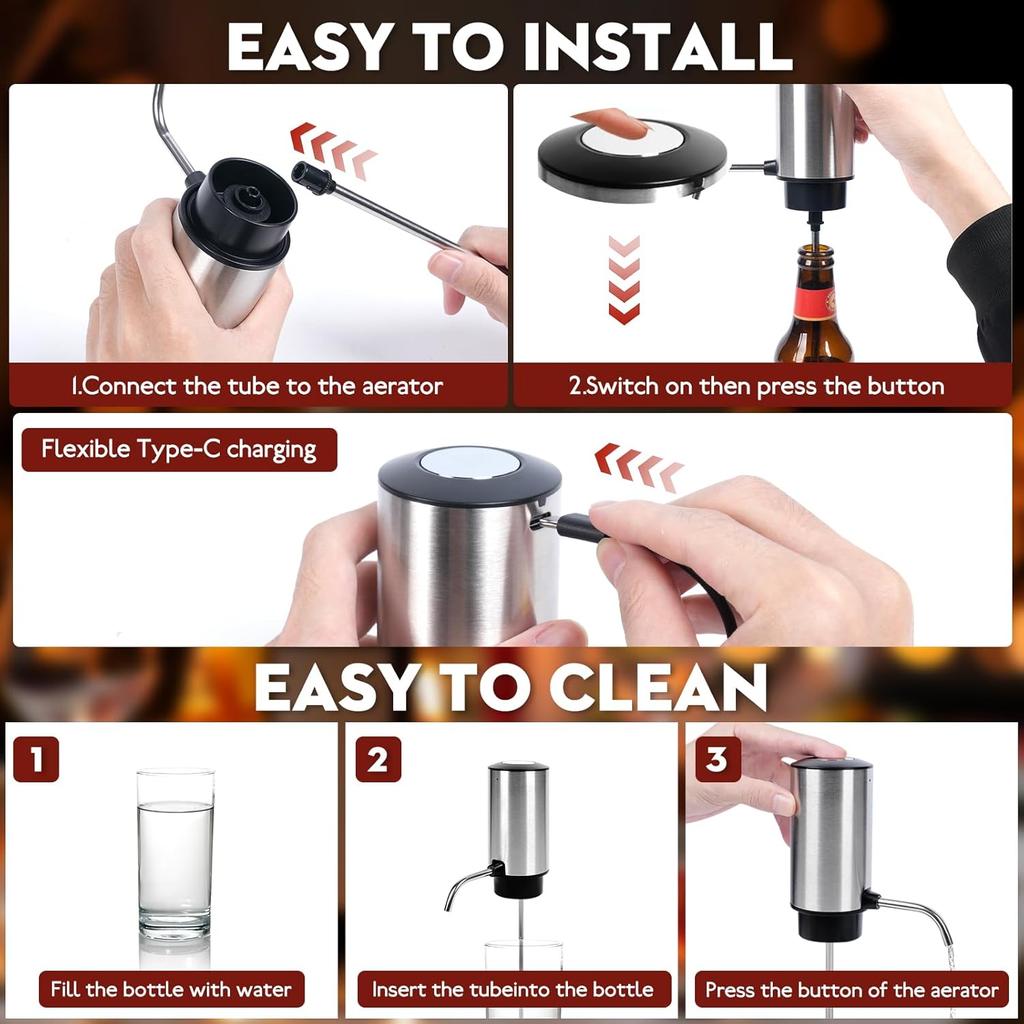 EASY TO INSTALL

1.Connect the tube to the aerator

2.Switch on then press the button

Flexible Type-C charging

EASY TO CLEAN

1

Fill the bottle with water

2

Insert the tubeinto the bottle

3

Press the button of the aerator