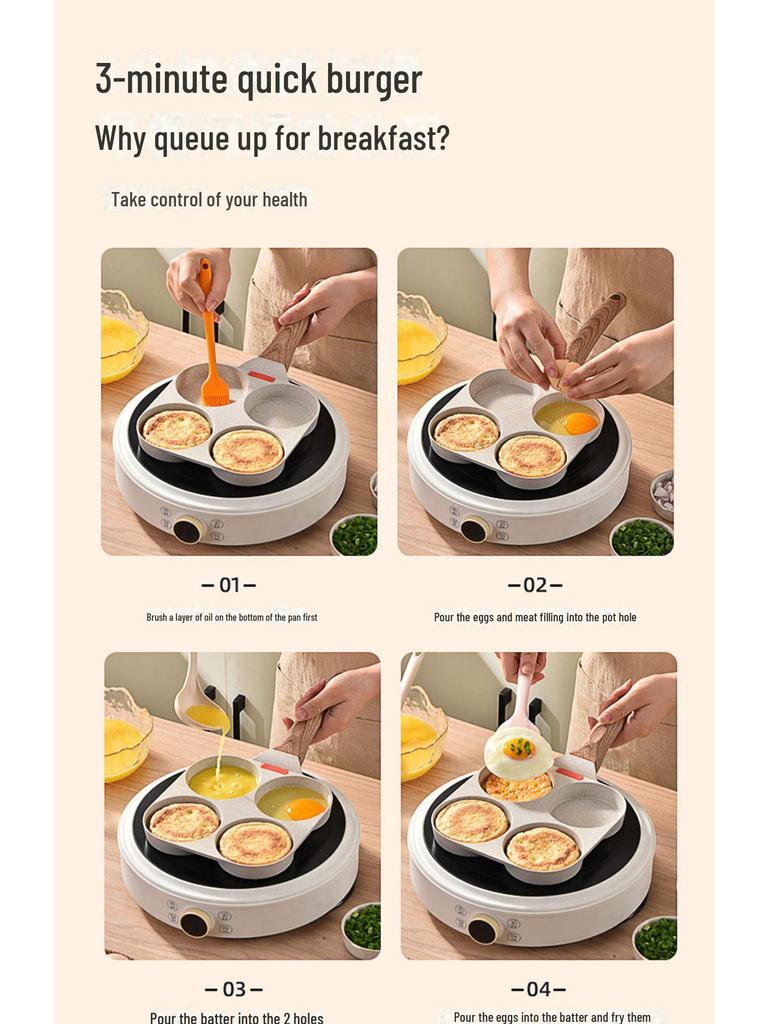 3-minute quick burger

Why queue up for breakfast?

Take control of your health

– 01 –

Brush a layer of oil on the bottom of the pan first

– 02 –

Pour the eggs and meat filling into the pot hole

– 03 –

Pour the batter into the 2 holes

– 04 –

Pour the eggs into the batter and fry them