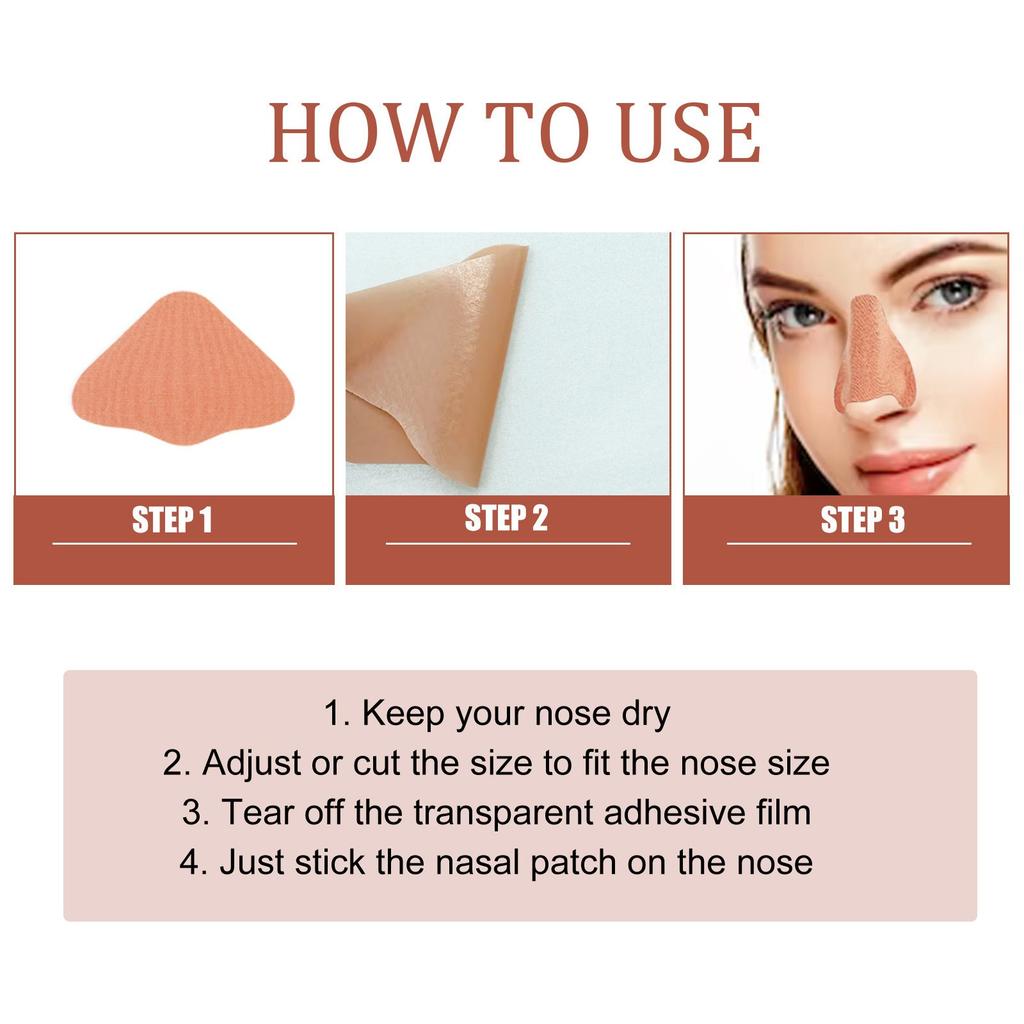 HOW TO USE

STEP 1

STEP 2

STEP 3

1. Keep your nose dry
2. Adjust or cut the size to fit the nose size
3. Tear off the transparent adhesive film
4. Just stick the nasal patch on the nose