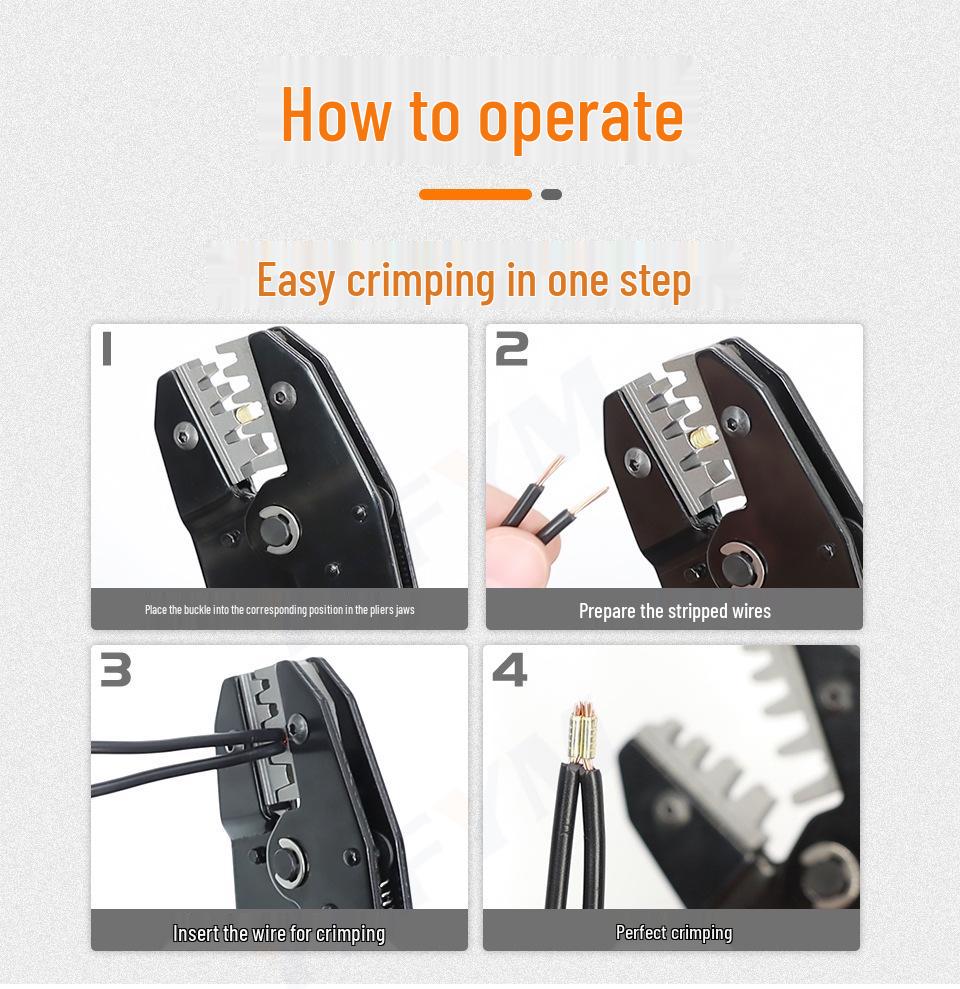 How to operate

Easy crimping in one step

1

Place the buckle into the corresponding position in the pliers jaws

2

Prepare the stripped wires

3

Insert the wire for crimping

4

Perfect crimping