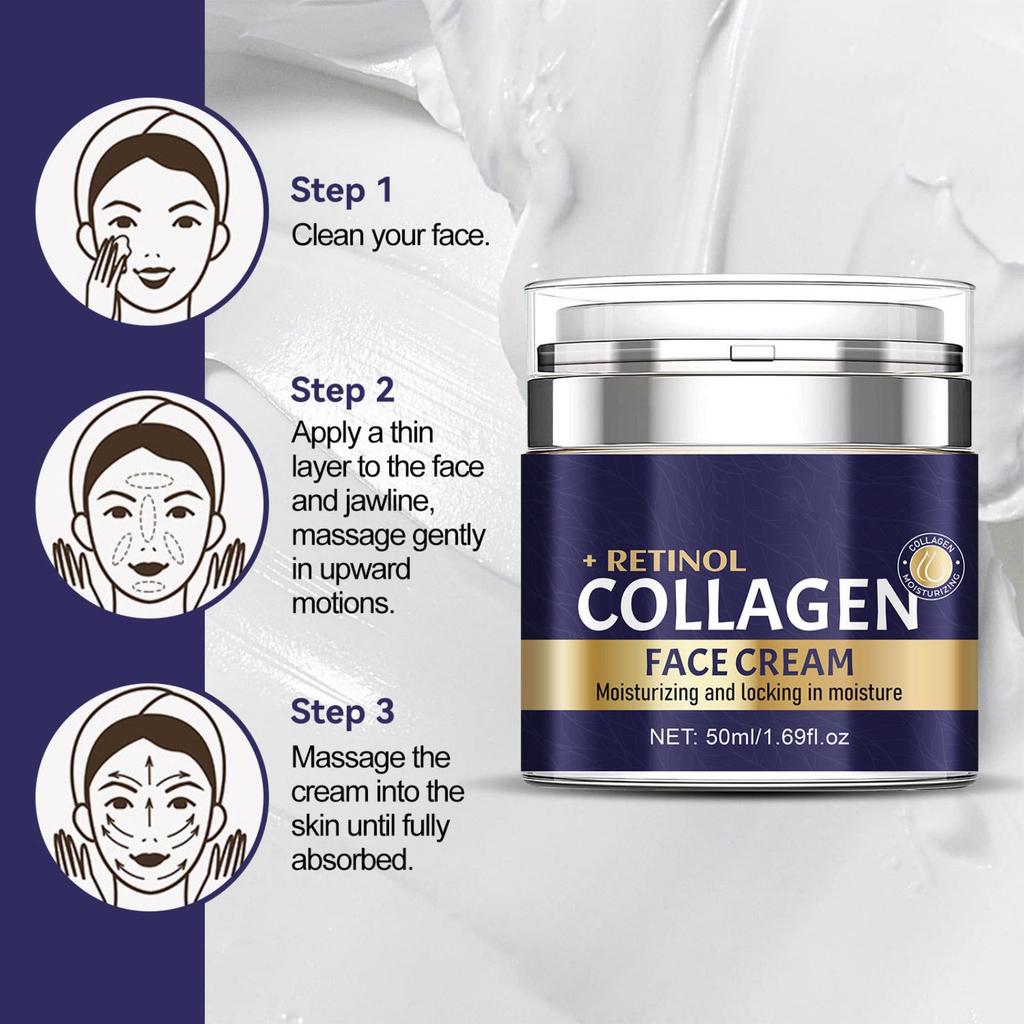 Step 1
Clean your face.

Step 2
Apply a thin layer to the face and jawline, massage gently in upward motions.

Step 3
Massage the cream into the skin until fully absorbed.

+ RETINOL
COLLAGEN
COLLAGEN MOISTURIZING
FACE CREAM
Moisturizing and locking in moisture
NET: 50ml/1.69fl.oz