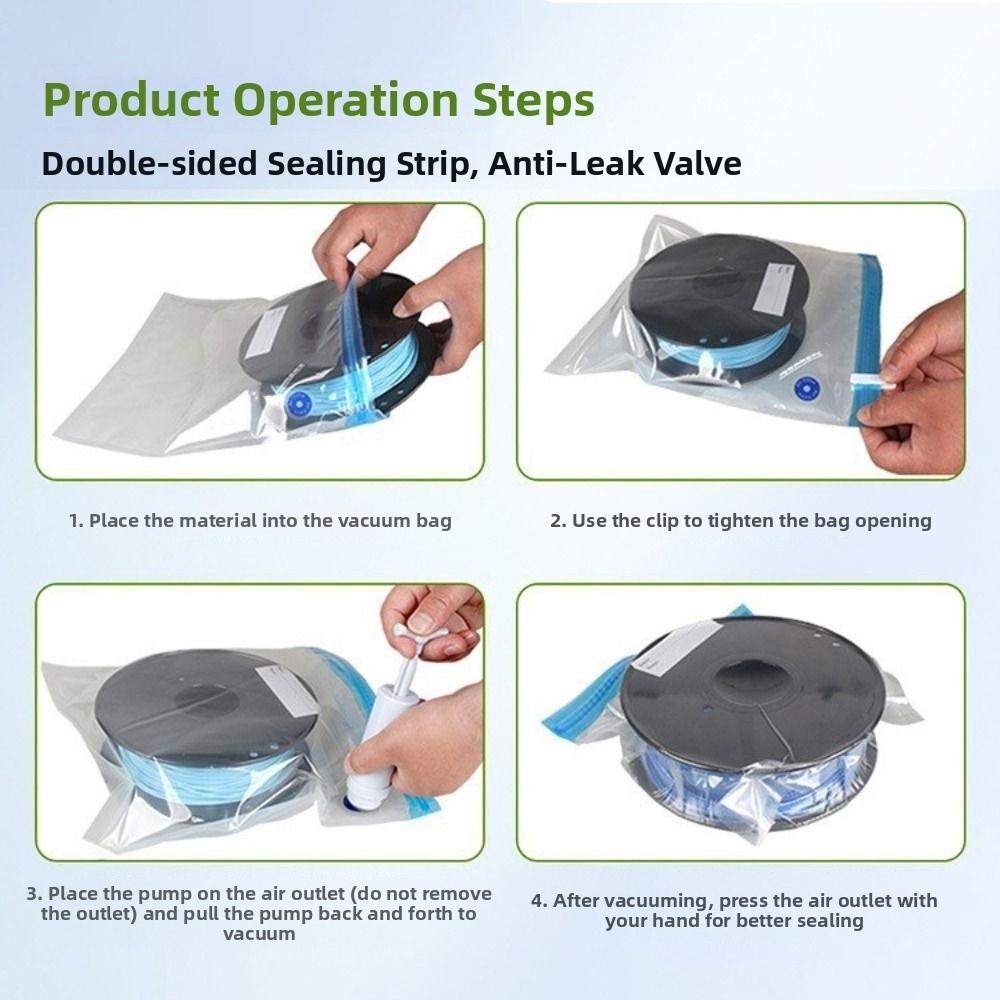 Product Operation Steps

Double-sided Sealing Strip, Anti-Leak Valve

1. Place the material into the vacuum bag

2. Use the clip to tighten the bag opening

3. Place the pump on the air outlet (do not remove the outlet) and pull the pump back and forth to vacuum

4. After vacuuming, press the air outlet with your hand for better sealing