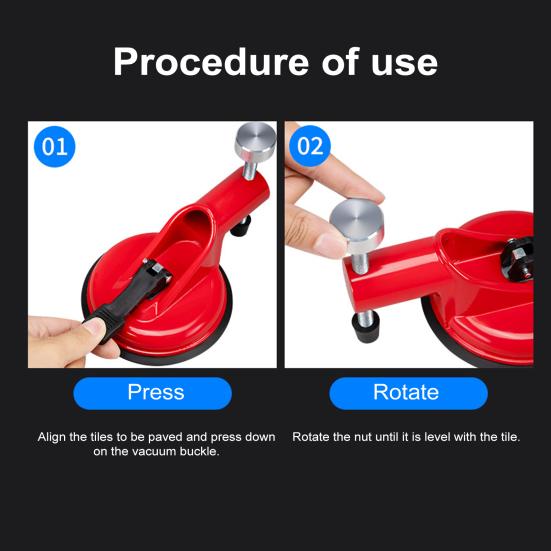 Procedure of use

01

Press

Align the tiles to be paved and press down on the vacuum buckle.

02

Rotate

Rotate the nut until it is level with the tile.