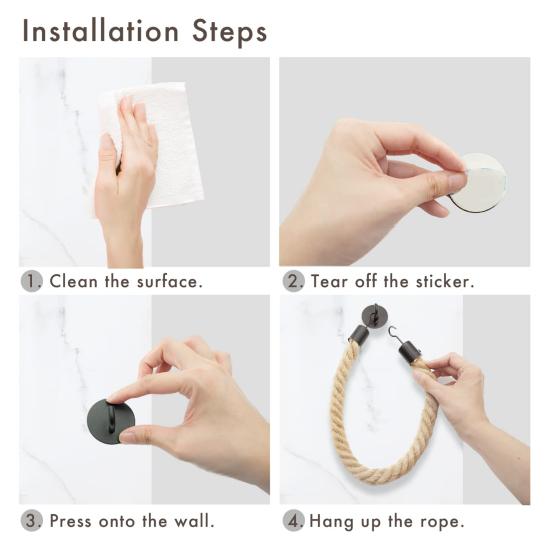 Installation Steps

1. Clean the surface.

2. Tear off the sticker.

3. Press onto the wall.

4. Hang up the rope.