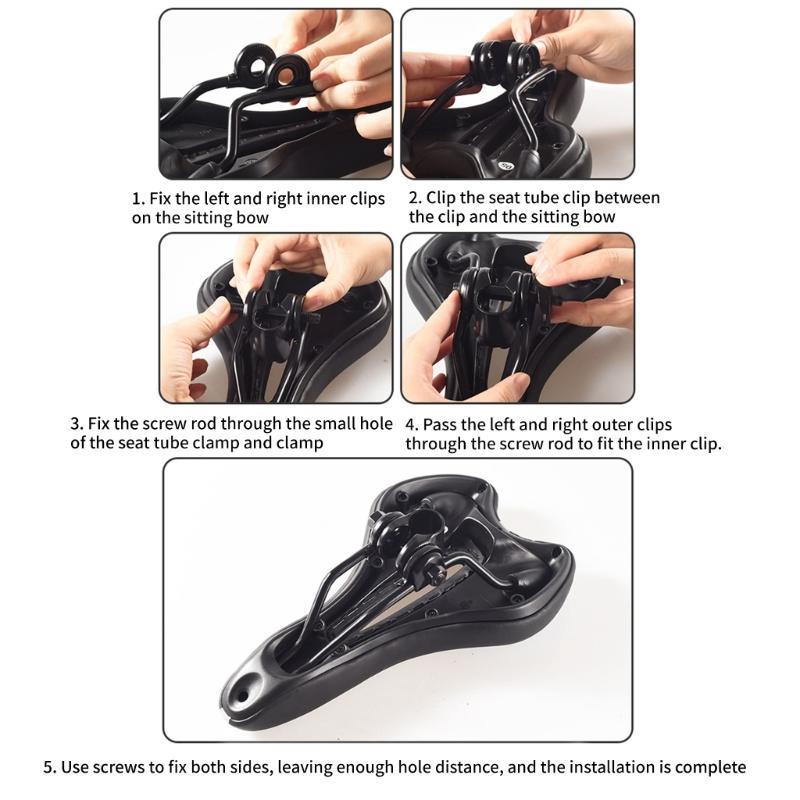 1. Fix the left and right inner clips on the sitting bow

2. Clip the seat tube clip between the clip and the sitting bow

3. Fix the screw rod through the small hole of the seat tube clamp and clamp

4. Pass the left and right outer clips through the screw rod to fit the inner clip.

5. Use screws to fix both sides, leaving enough hole distance, and the installation is complete