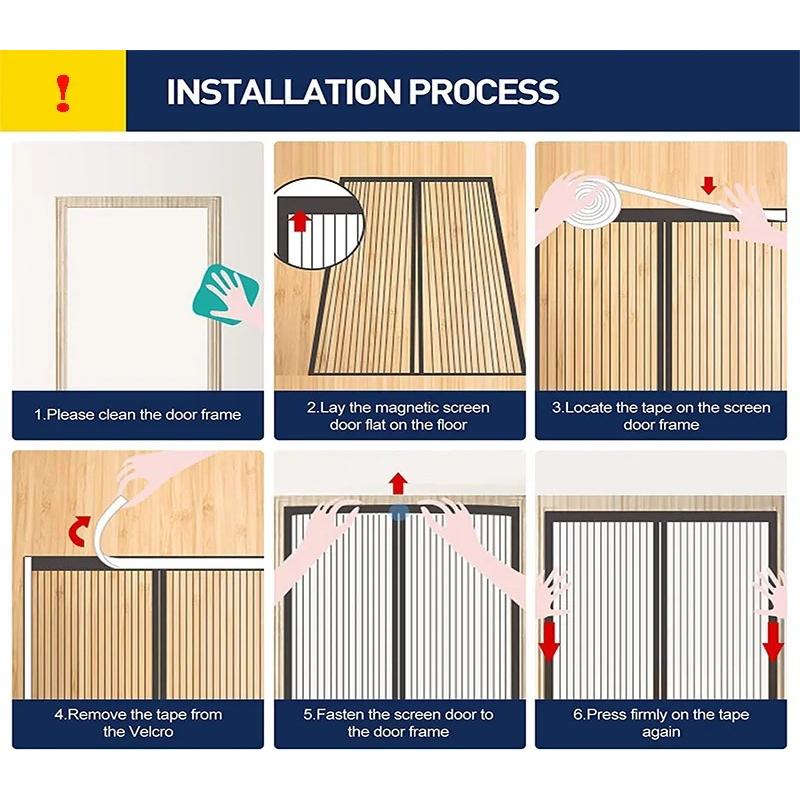 !

INSTALLATION PROCESS

1.Please clean the door frame

2.Lay the magnetic screen door flat on the floor

3.Locate the tape on the screen door frame

4.Remove the tape from the Velcro

5.Fasten the screen door to the door frame

6.Press firmly on the tape again