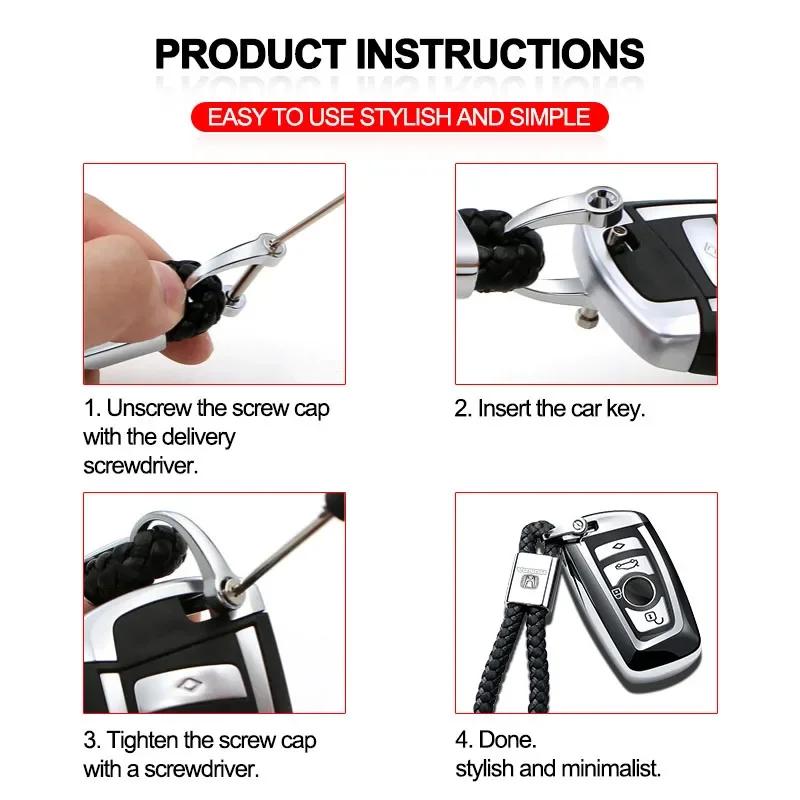 PRODUCT INSTRUCTIONS

EASY TO USE STYLISH AND SIMPLE

1. Unscrew the screw cap with the delivery screwdriver.

2. Insert the car key.

3. Tighten the screw cap with a screwdriver.

4. Done.
stylish and minimalist.