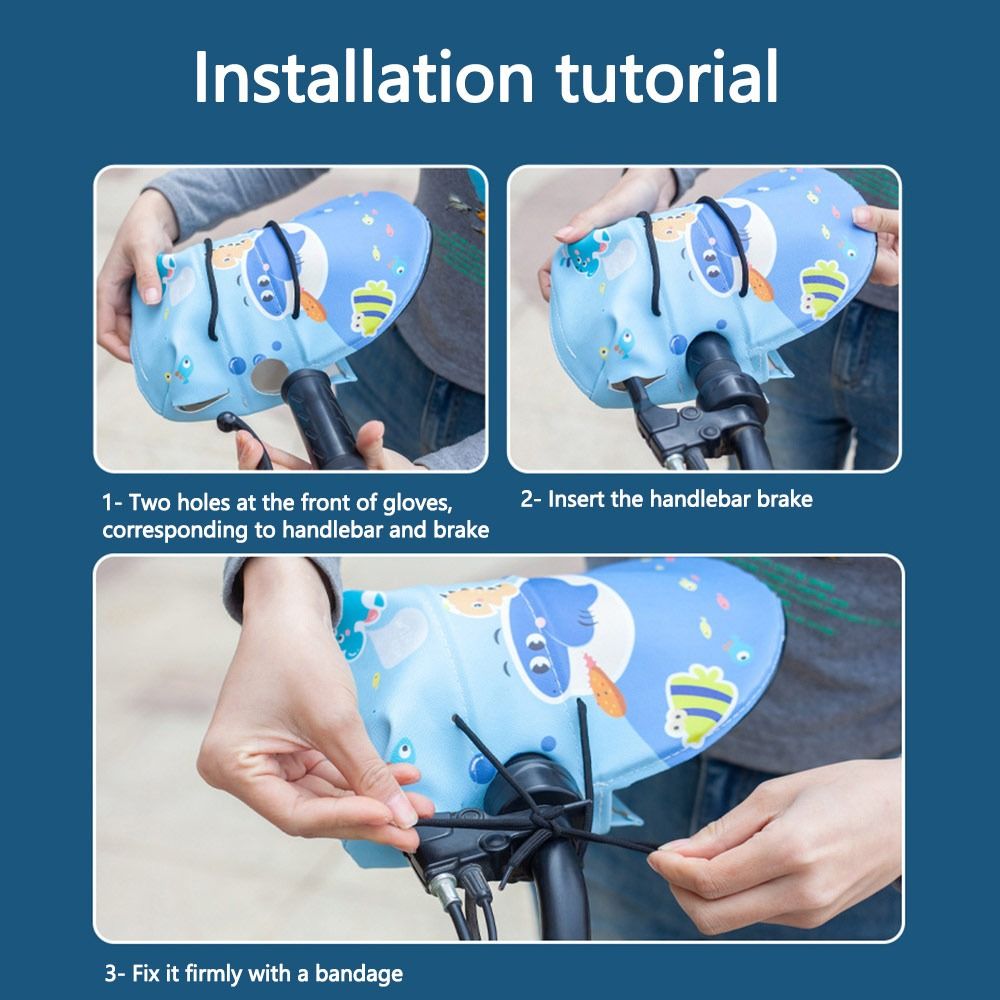 Installation tutorial

1- Two holes at the front of gloves, corresponding to handlebar and brake

2- Insert the handlebar brake

3- Fix it firmly with a bandage