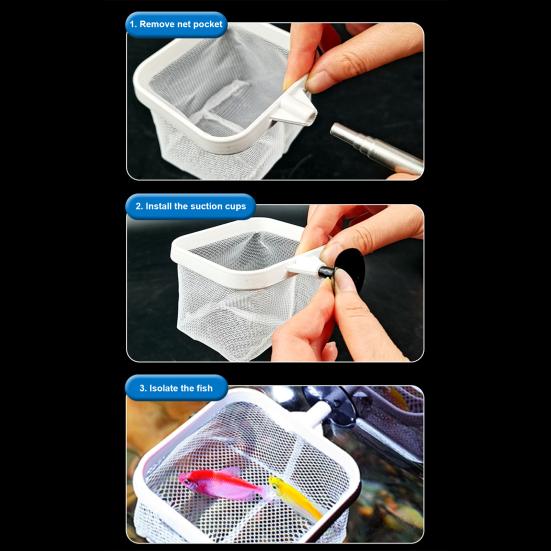 1. Remove net pocket

2. Install the suction cups

3. Isolate the fish