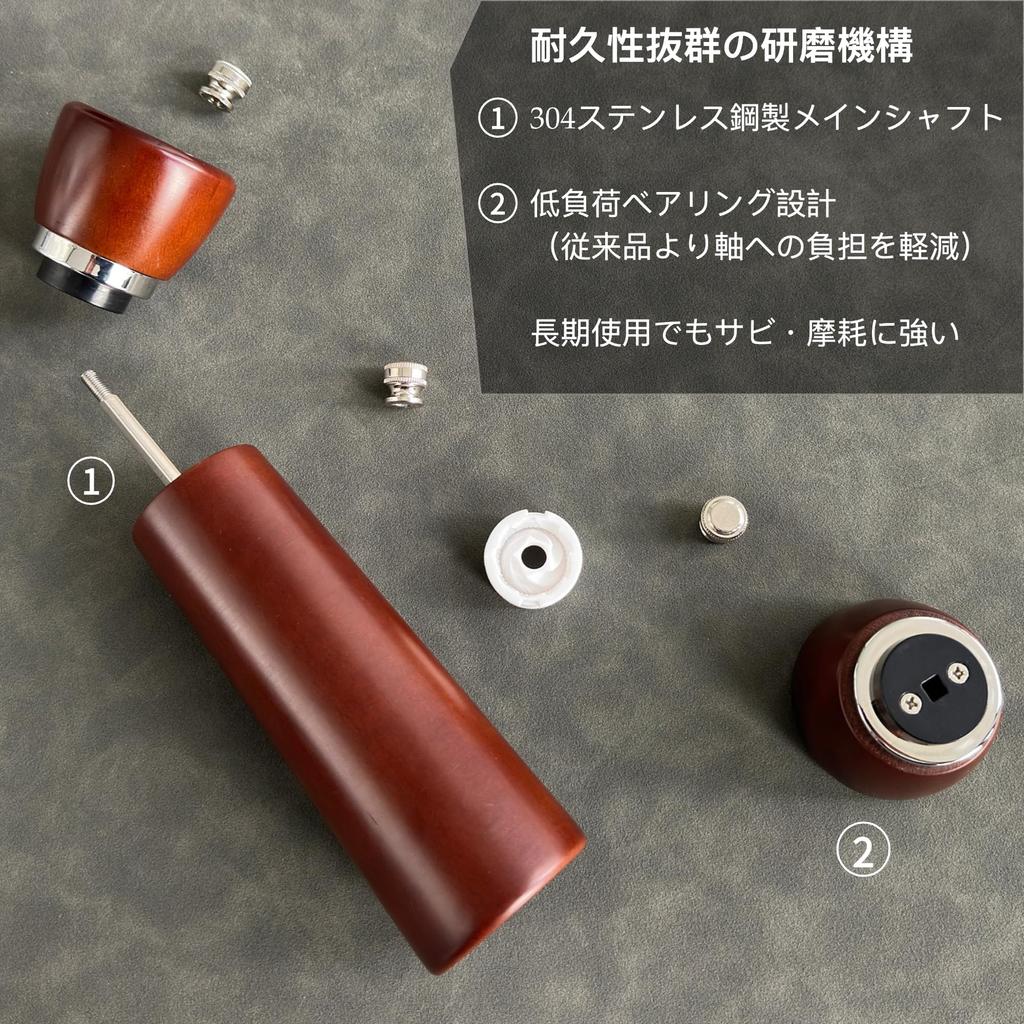 耐久性抜群の研磨機構

① 304ステンレス鋼製メインシャフト

② 低負荷ベアリング設計
（従来品より軸への負担を軽減）

長期使用でもサビ・摩耗に強い

①

②