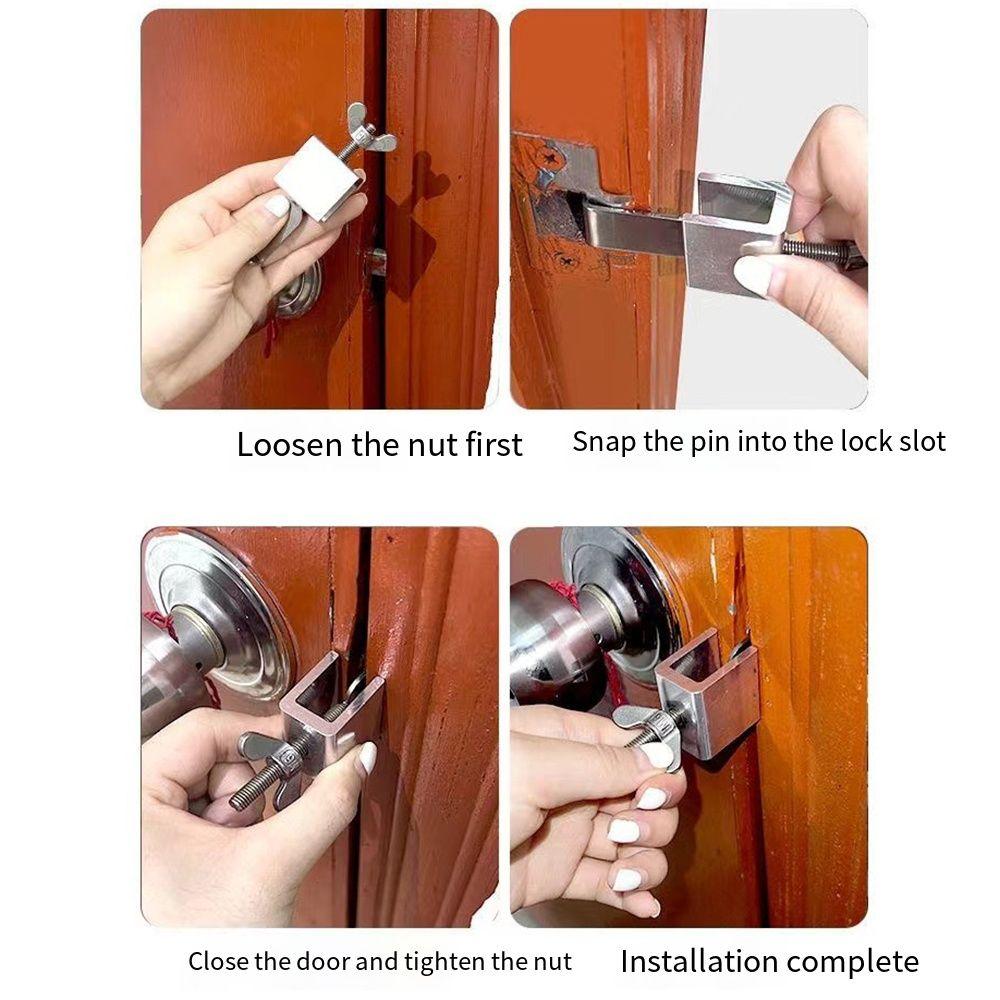 Loosen the nut first

Snap the pin into the lock slot

Close the door and tighten the nut

Installation complete