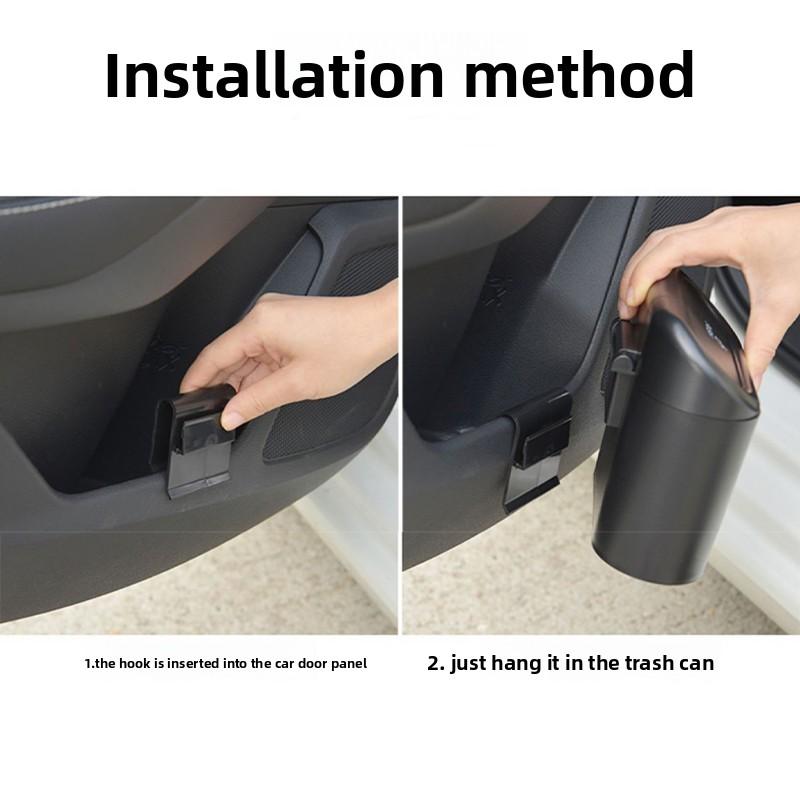 Installation method

1.the hook is inserted into the car door panel

2. just hang it in the trash can