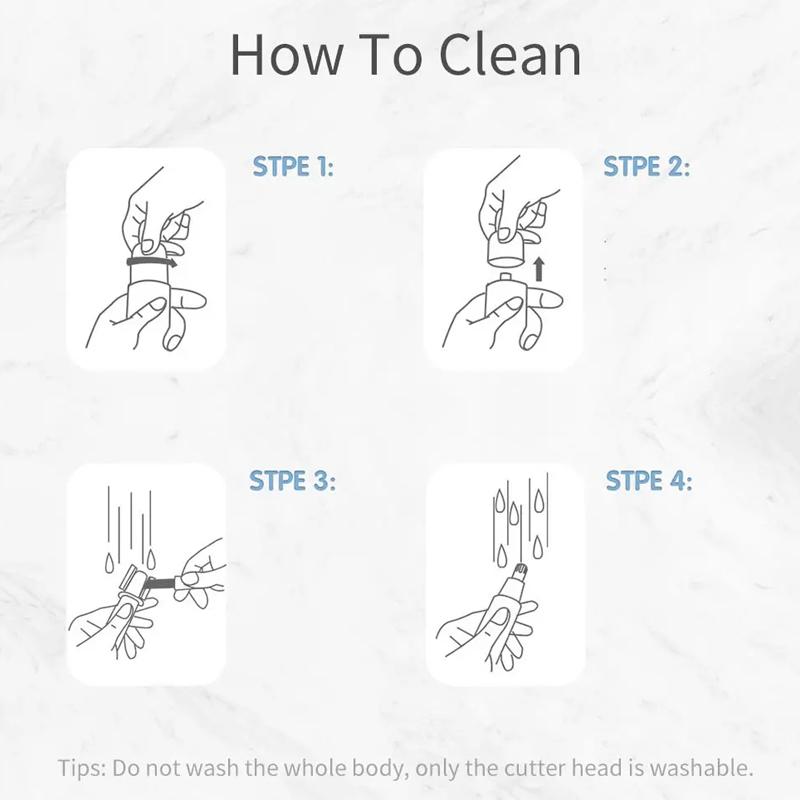 How To Clean

STPE 1:

STPE 2:

STPE 3:

STPE 4:

Tips: Do not wash the whole body, only the cutter head is washable.