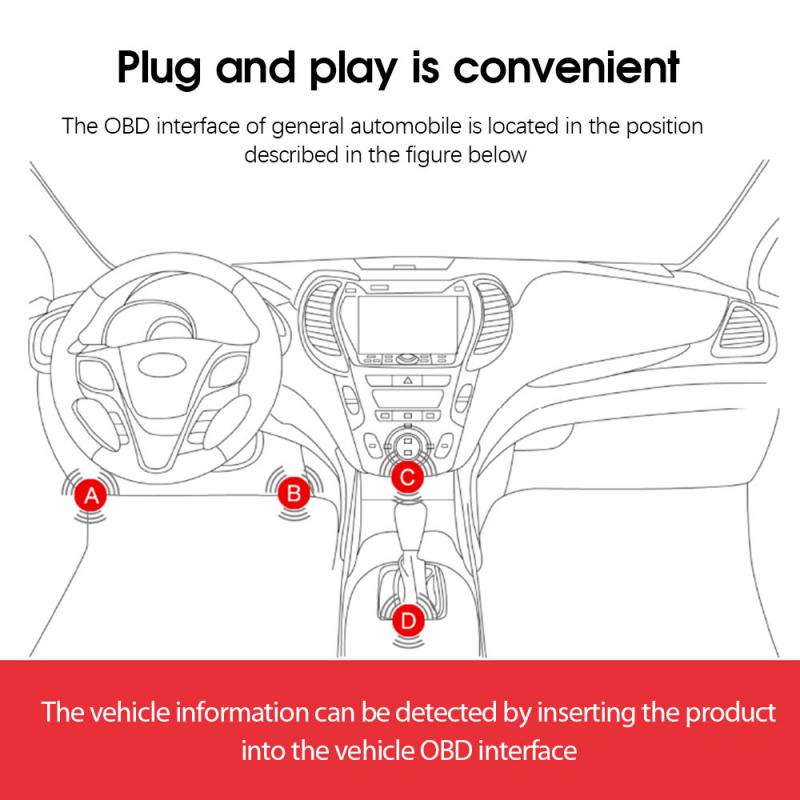 Plug and play is convenient

The OBD interface of general automobile is located in the position described in the figure below

A

B

C

D

The vehicle information can be detected by inserting the product into the vehicle OBD interface