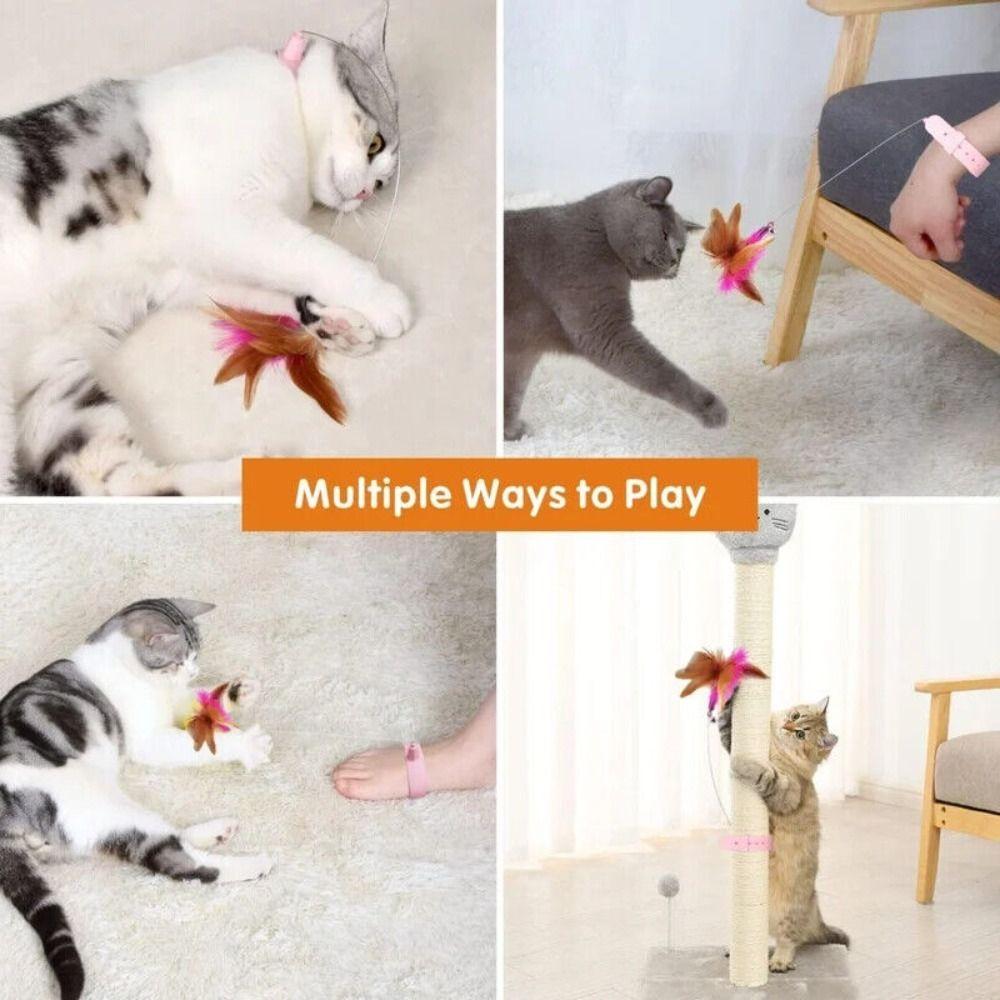 Multiple Ways to Play