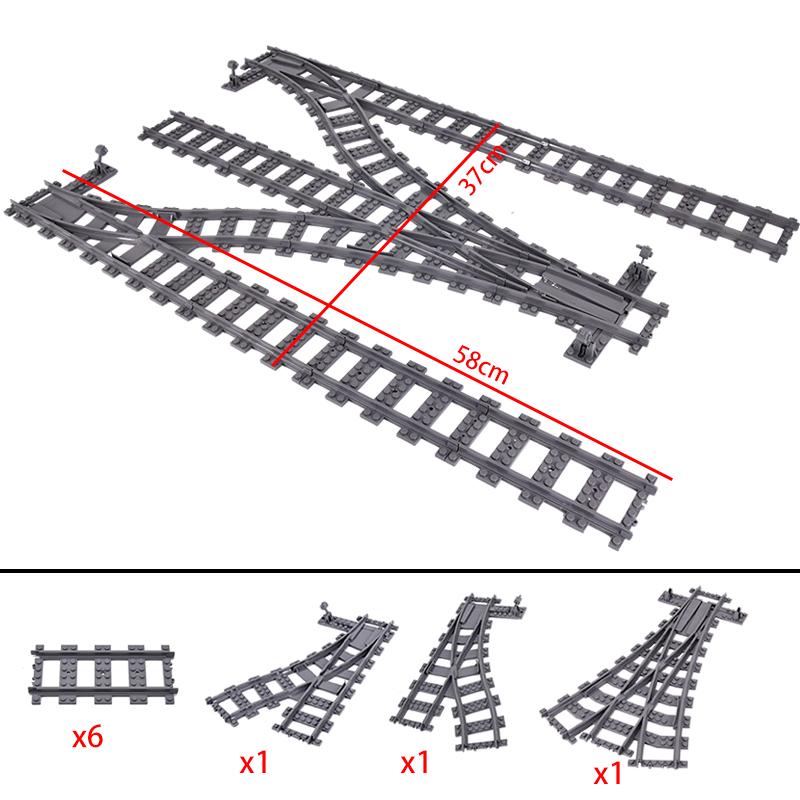 37cm

58cm

x6

x1

x1

x1