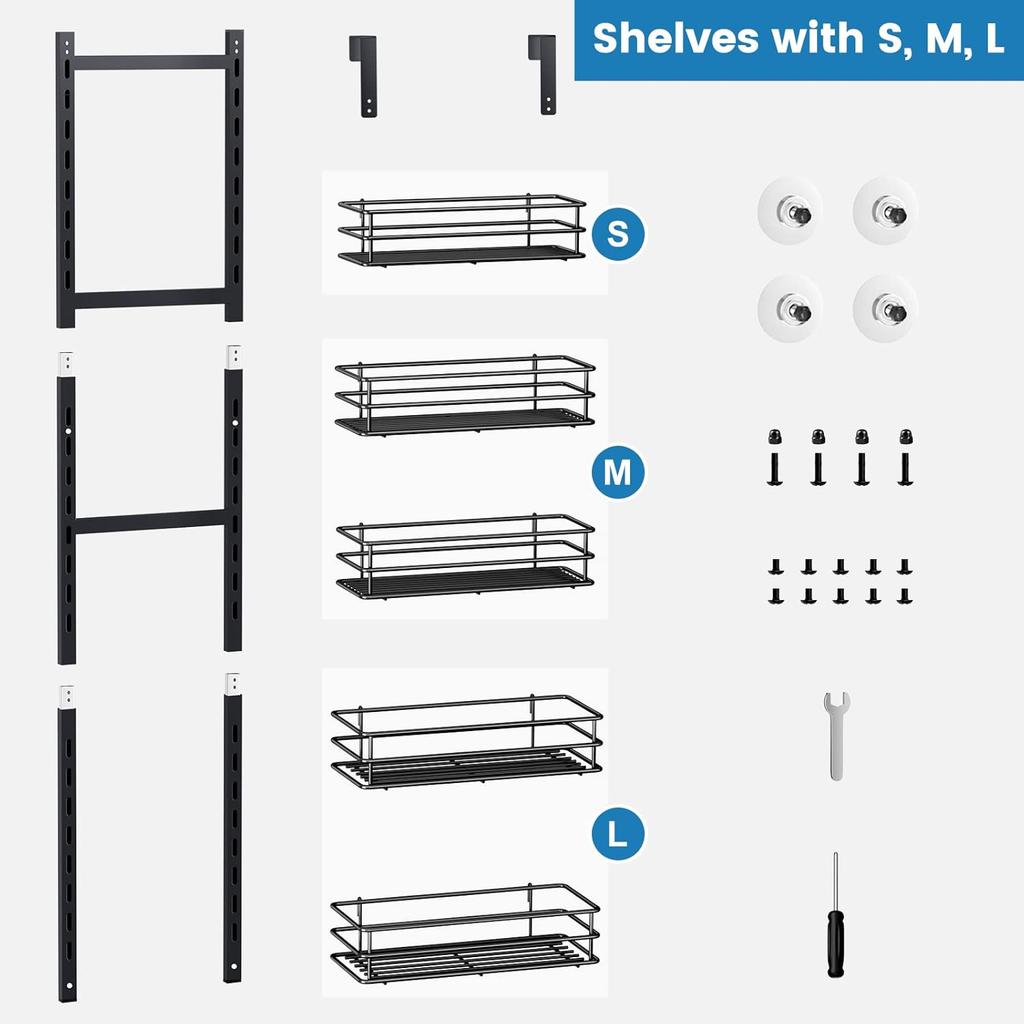 Shelves with S, M, L

S

M

L