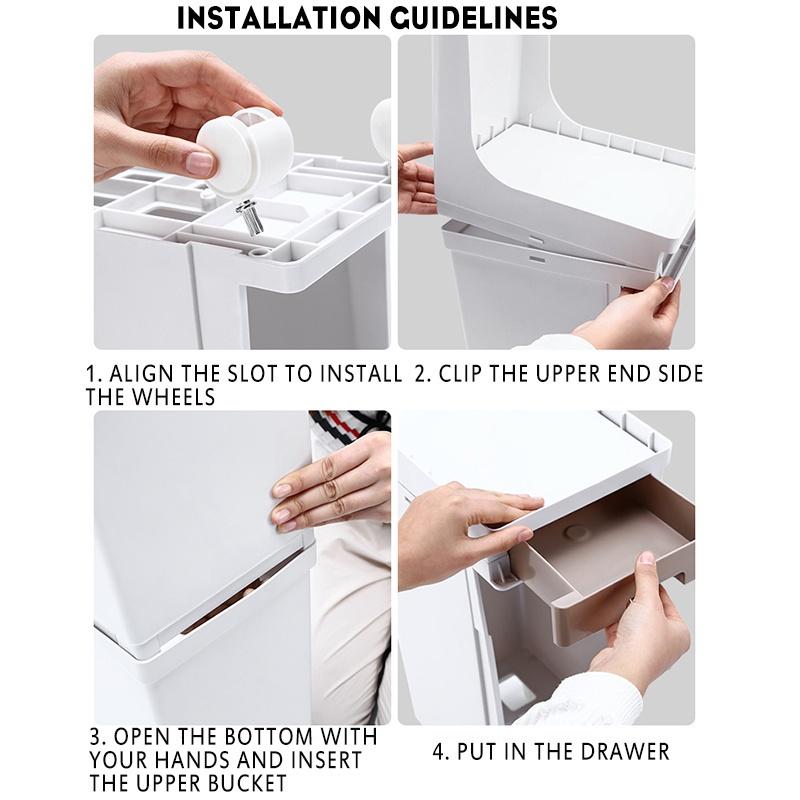 INSTALLATION GUIDELINES

1. ALIGN THE SLOT TO INSTALL THE WHEELS

2. CLIP THE UPPER END SIDE

3. OPEN THE BOTTOM WITH YOUR HANDS AND INSERT THE UPPER BUCKET

4. PUT IN THE DRAWER