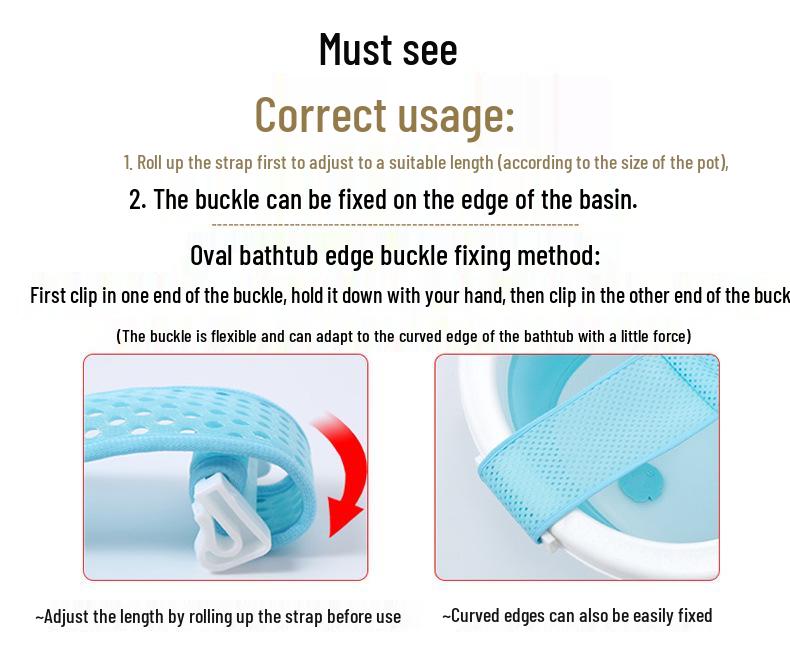 Must see

Correct usage:

1. Roll up the strap first to adjust to a suitable length (according to the size of the pot),

2. The buckle can be fixed on the edge of the basin.

Oval bathtub edge buckle fixing method:

First clip in one end of the buckle, hold it down with your hand, then clip in the other end of the buck

(The buckle is flexible and can adapt to the curved edge of the bathtub with a little force)

~Adjust the length by rolling up the strap before use

~Curved edges can also be easily fixed