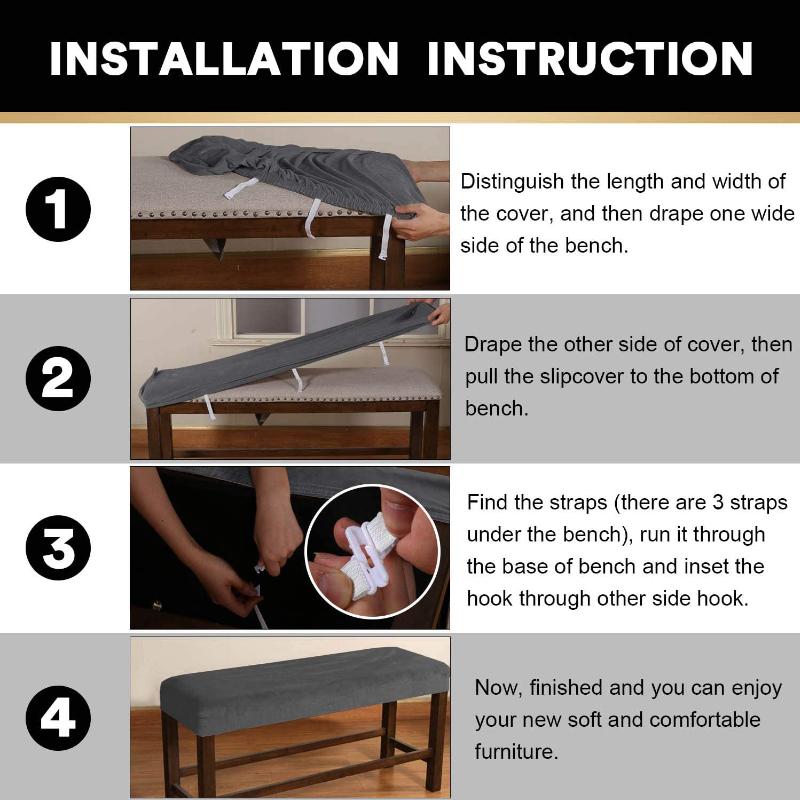 INSTALLATION INSTRUCTION

1

Distinguish the length and width of the cover, and then drape one wide side of the bench.

2

Drape the other side of cover, then pull the slipcover to the bottom of bench.

3

Find the straps (there are 3 straps under the bench), run it through the base of bench and inset the hook through other side hook.

4

Now, finished and you can enjoy your new soft and comfortable furniture.