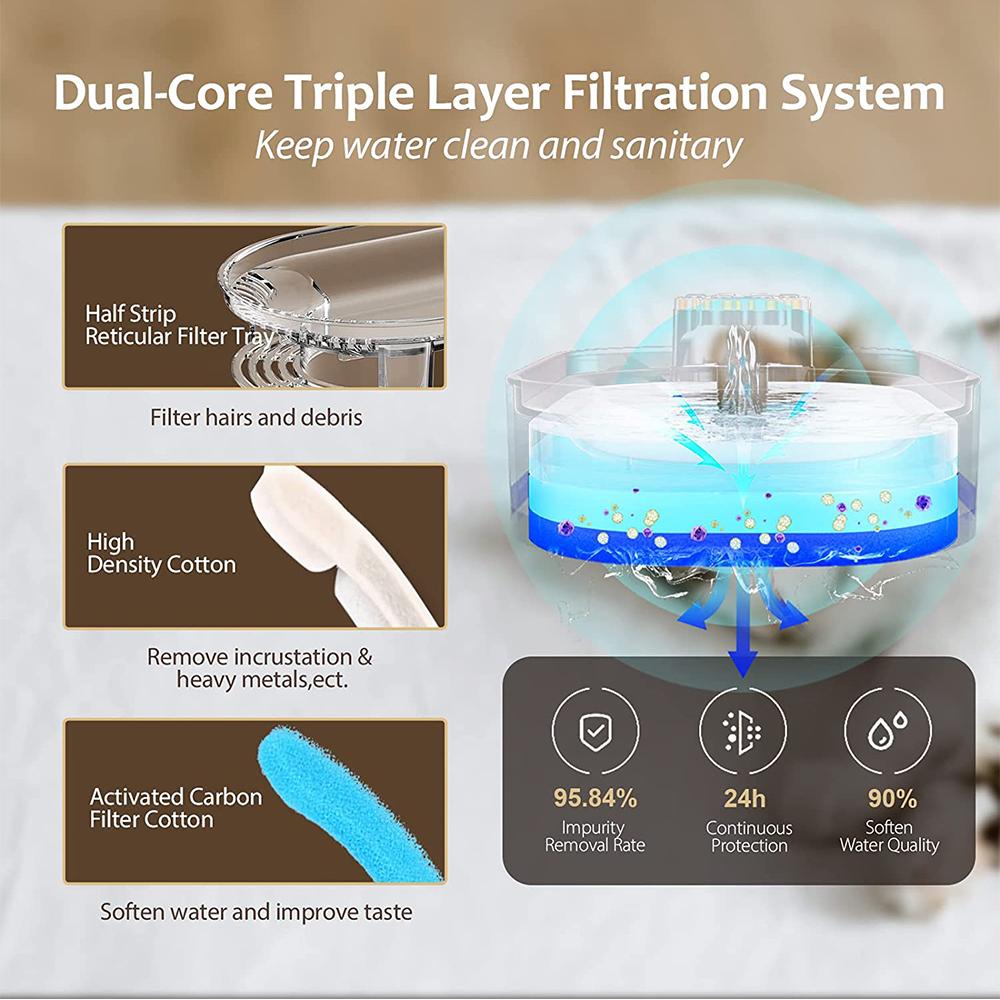 Dual-Core Triple Layer Filtration System
Keep water clean and sanitary

Half Strip
Reticular Filter Tray

Filter hairs and debris

High
Density Cotton

Remove incrustation & heavy metals,ect.

Activated Carbon
Filter Cotton

Soften water and improve taste

95.84%
Impurity
Removal Rate

24h
Continuous
Protection

90%
Soften
Water Quality