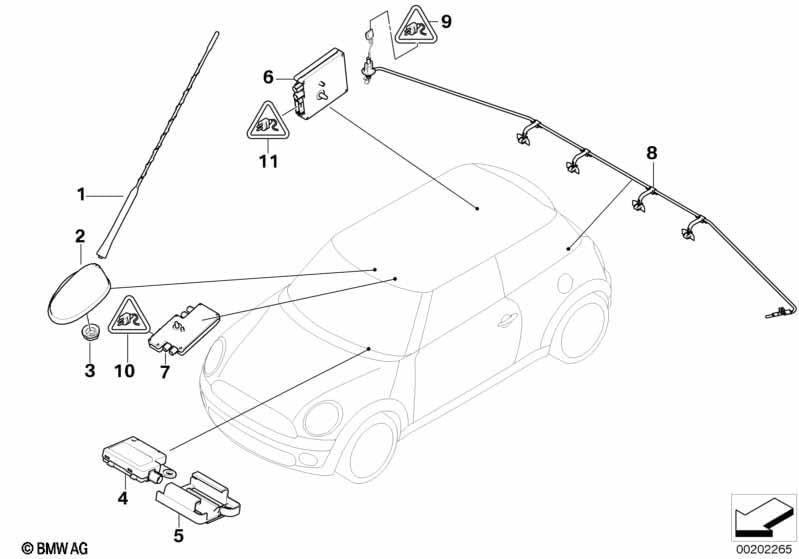 9
6
11
8
1
2
3
10
7
4
5
© BMW AG
00202265