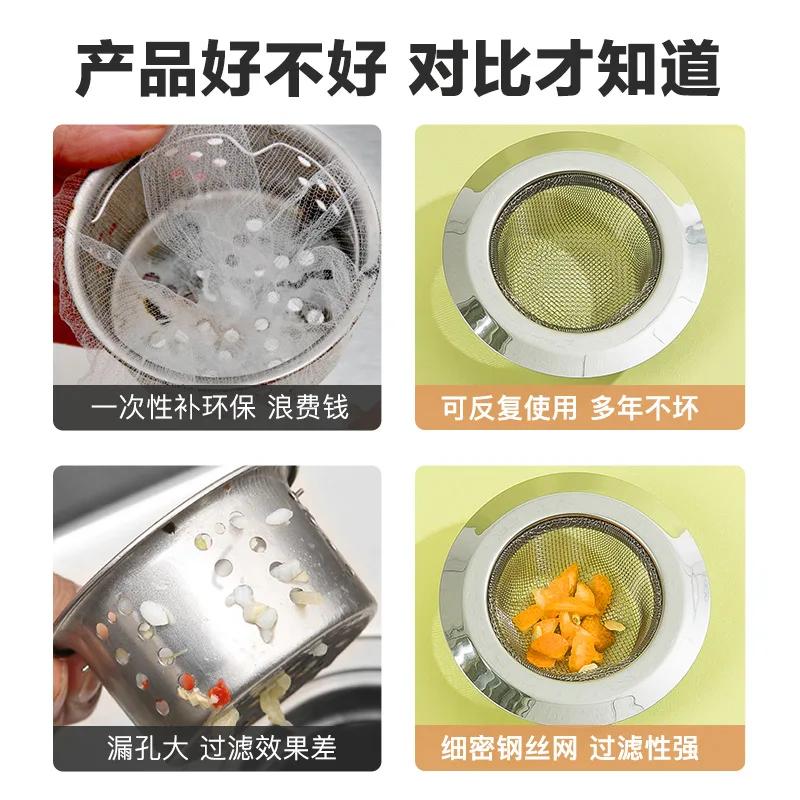 产品好不好 对比才知道

一次性补环保 浪费钱

可反复使用 多年不坏

漏孔大 过滤效果差

细密钢丝网 过滤性强