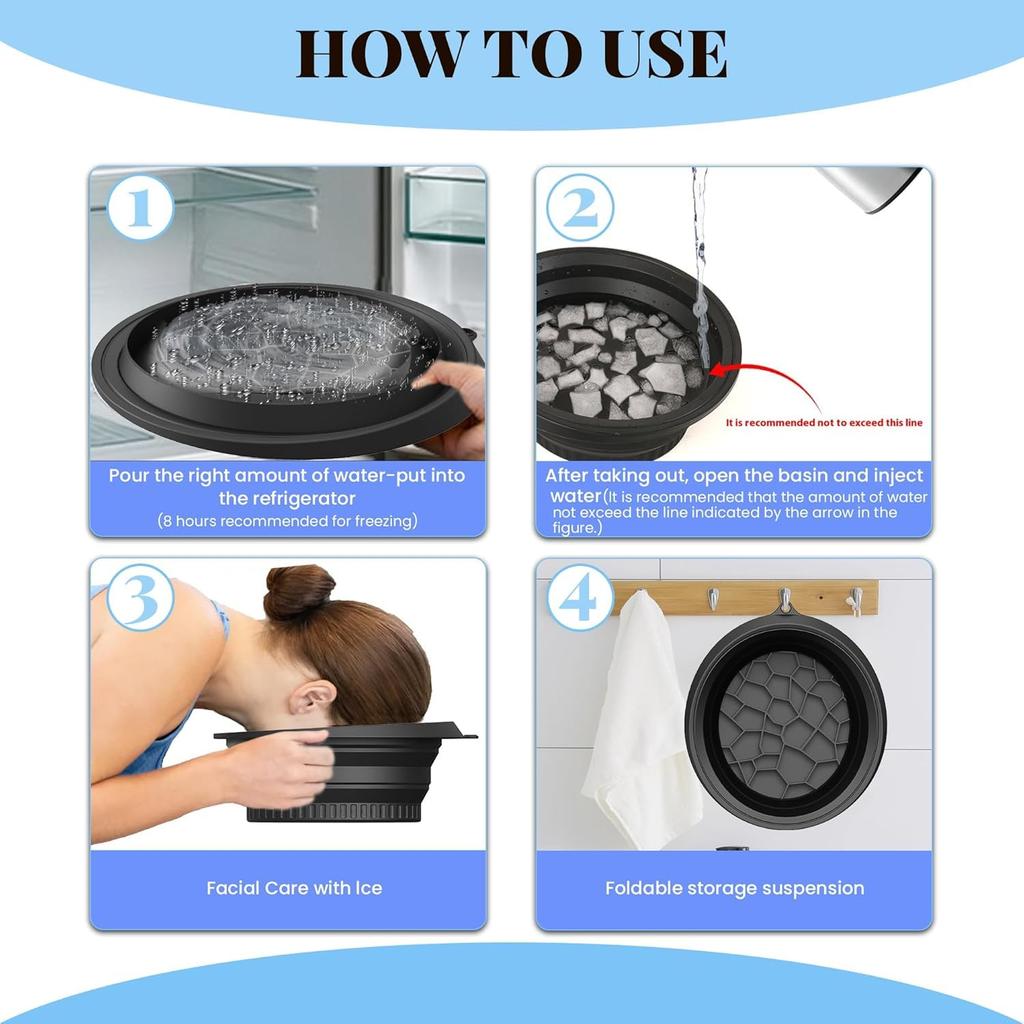 HOW TO USE

1

Pour the right amount of water-put into the refrigerator
(8 hours recommended for freezing)

2

It is recommended not to exceed this line

After taking out, open the basin and inject water(It is recommended that the amount of water not exceed the line indicated by the arrow in the figure.)

3

Facial Care with Ice

4

Foldable storage suspension