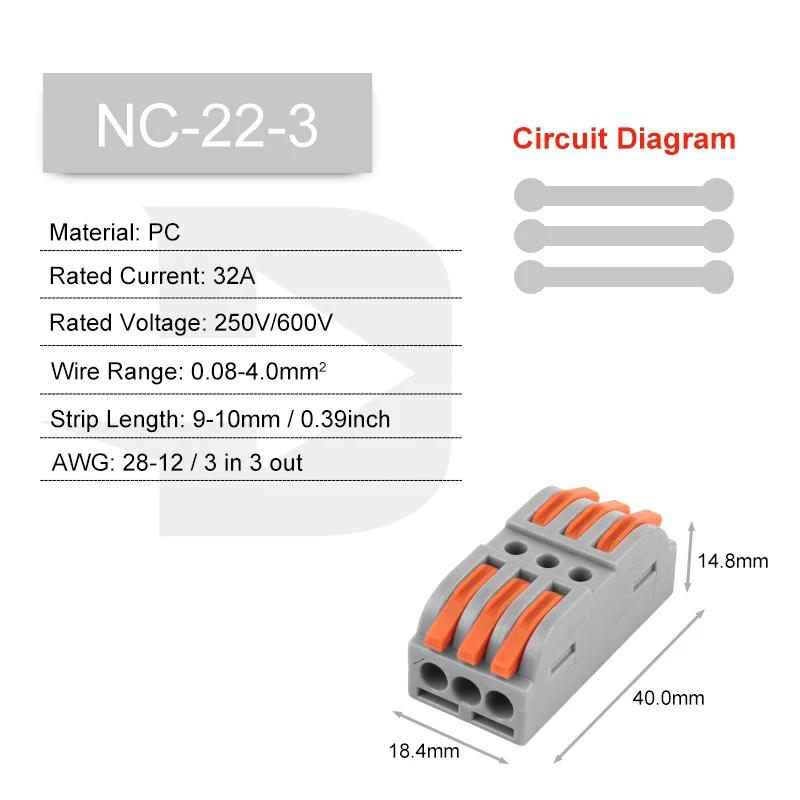 NC-22-3

Circuit Diagram

Material: PC

Rated Current: 32A

Rated Voltage: 250V/600V

Wire Range: 0.08-4.0mm$^2$

Strip Length: 9-10mm / 0.39inch

AWG: 28-12 / 3 in 3 out

14.8mm

40.0mm

18.4mm