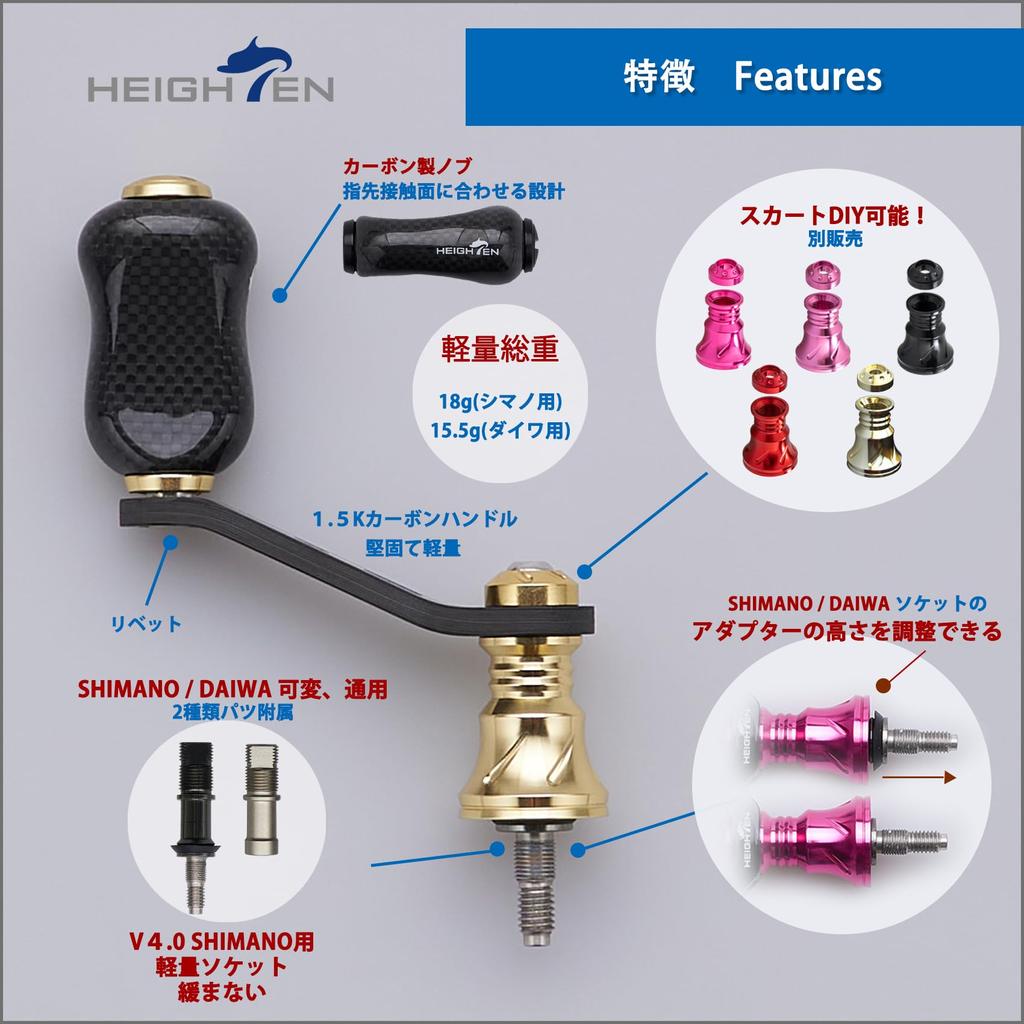 HEIGHTEN

特徴　Features

カーボン製ノブ
指先接触面に合わせる設計

HEIGHTEN

スカートDIY可能！
別販売

軽量総重

18g(シマノ用)
15.5g(ダイワ用)

1.5Kカーボンハンドル
堅固て軽量

リベット

SHIMANO / DAIWA ソケットの
アダプターの高さを調整できる

SHIMANO / DAIWA 可変、通用
2種類パツ附属

V4.0 SHIMANO用
軽量ソケット
緩まない