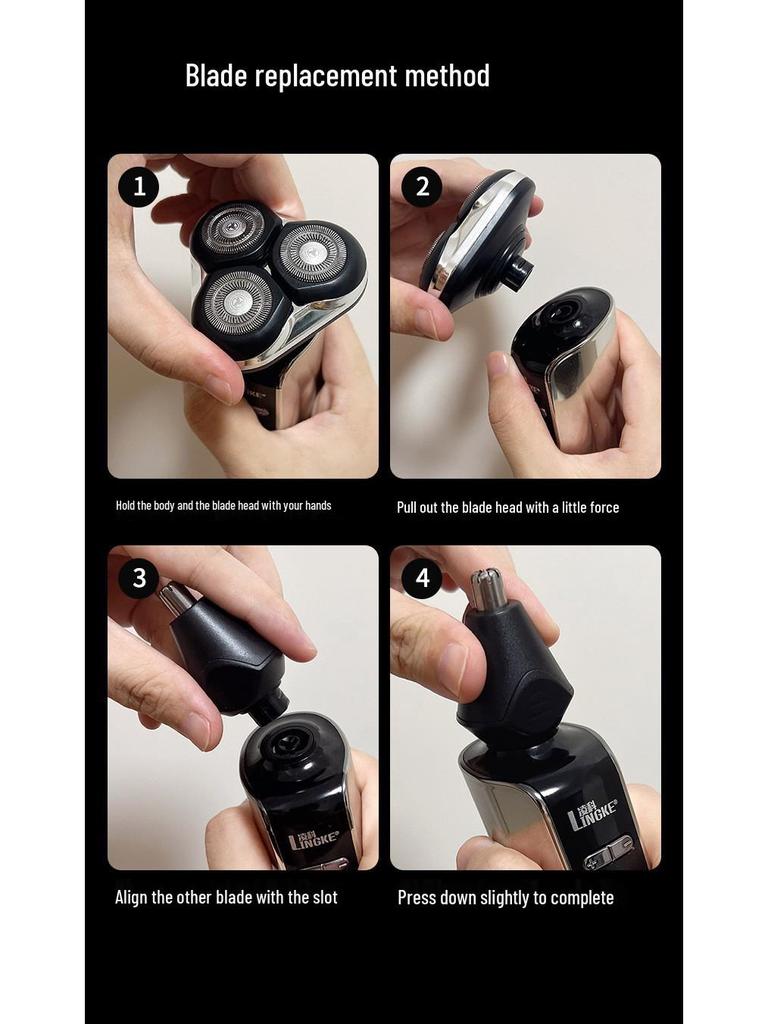 Blade replacement method

1

Hold the body and the blade head with your hands

2

Pull out the blade head with a little force

3

LINGKE

Align the other blade with the slot

4

LINGKE

Press down slightly to complete