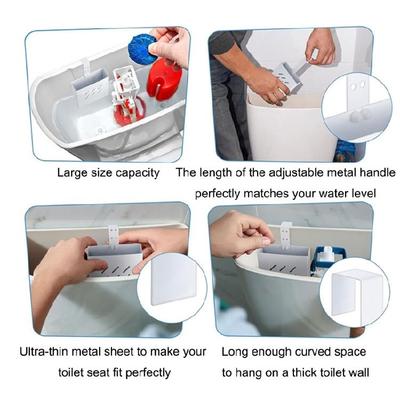 Large size capacity

The length of the adjustable metal handle perfectly matches your water level

Ultra-thin metal sheet to make your toilet seat fit perfectly

Long enough curved space to hang on a thick toilet wall