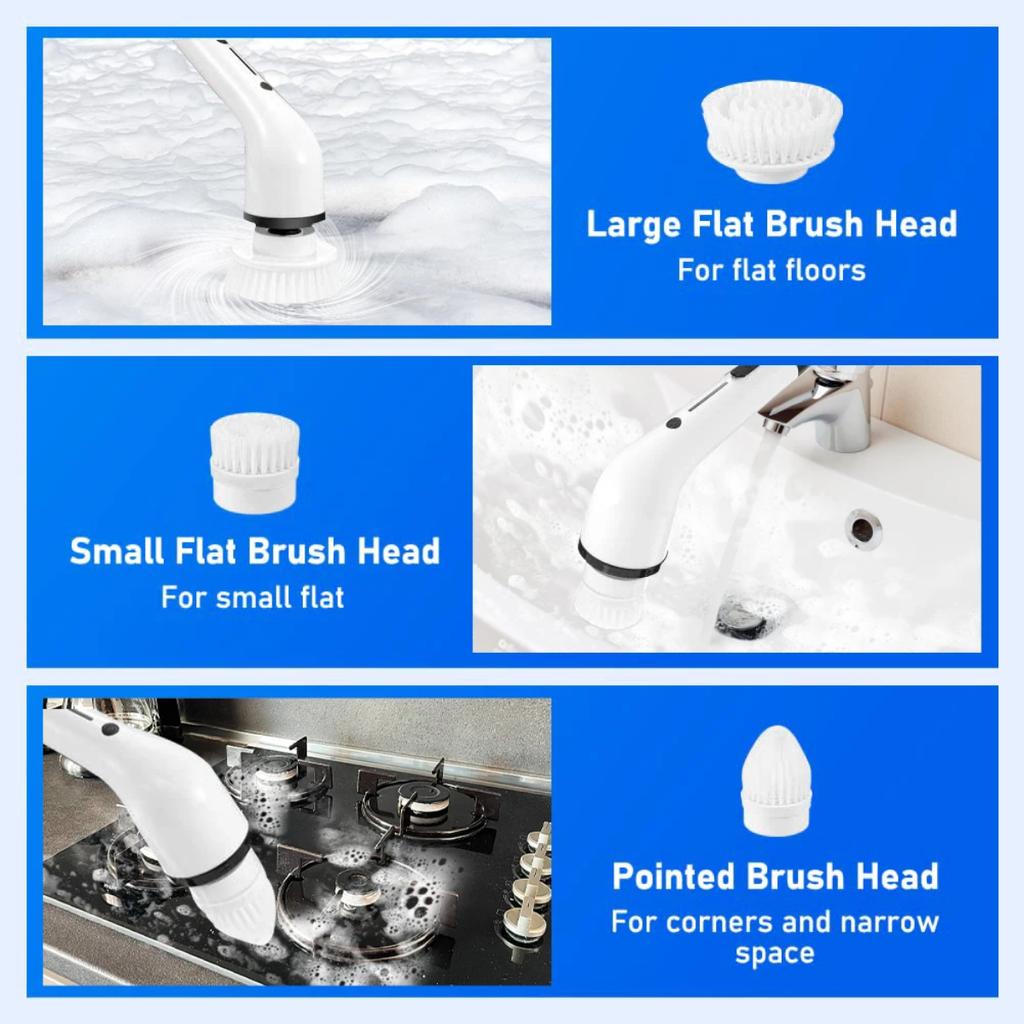 Large Flat Brush Head
For flat floors

Small Flat Brush Head
For small flat

Pointed Brush Head
For corners and narrow space