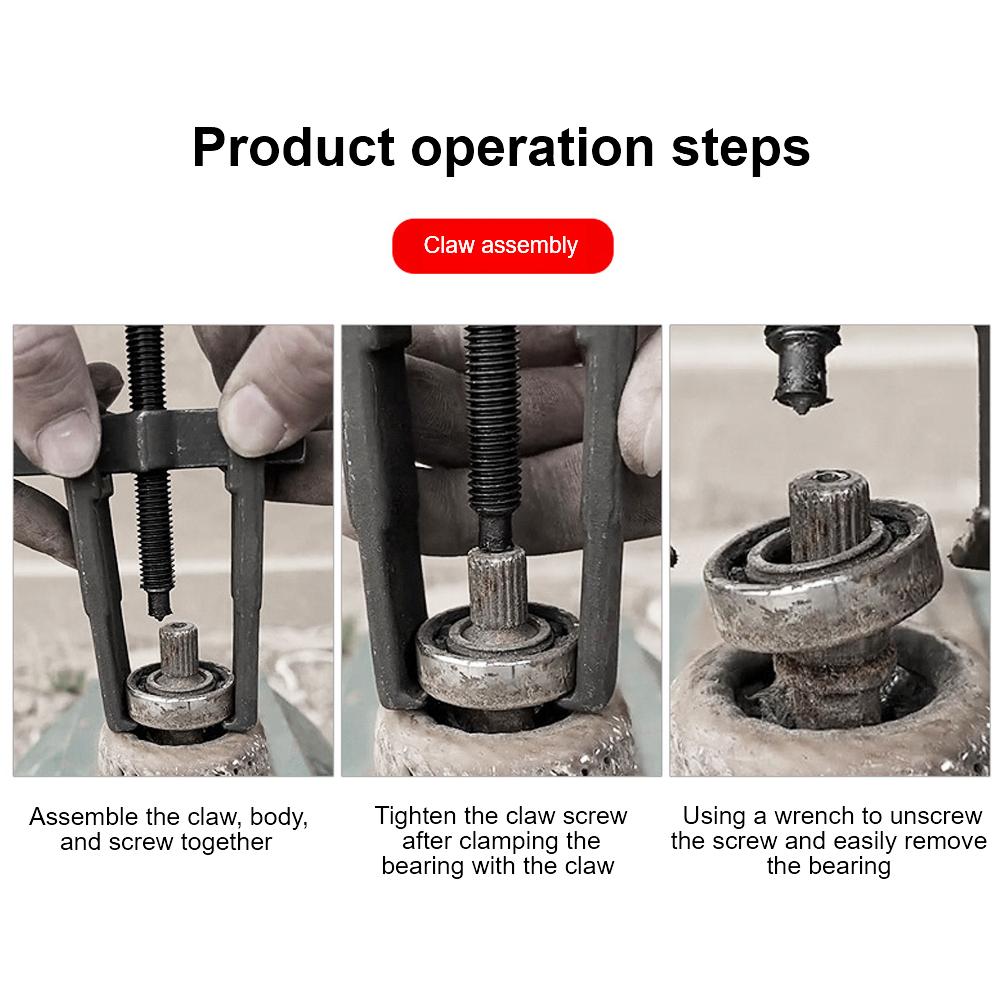 Product operation steps

Claw assembly

Assemble the claw, body, and screw together

Tighten the claw screw after clamping the bearing with the claw

Using a wrench to unscrew the screw and easily remove the bearing