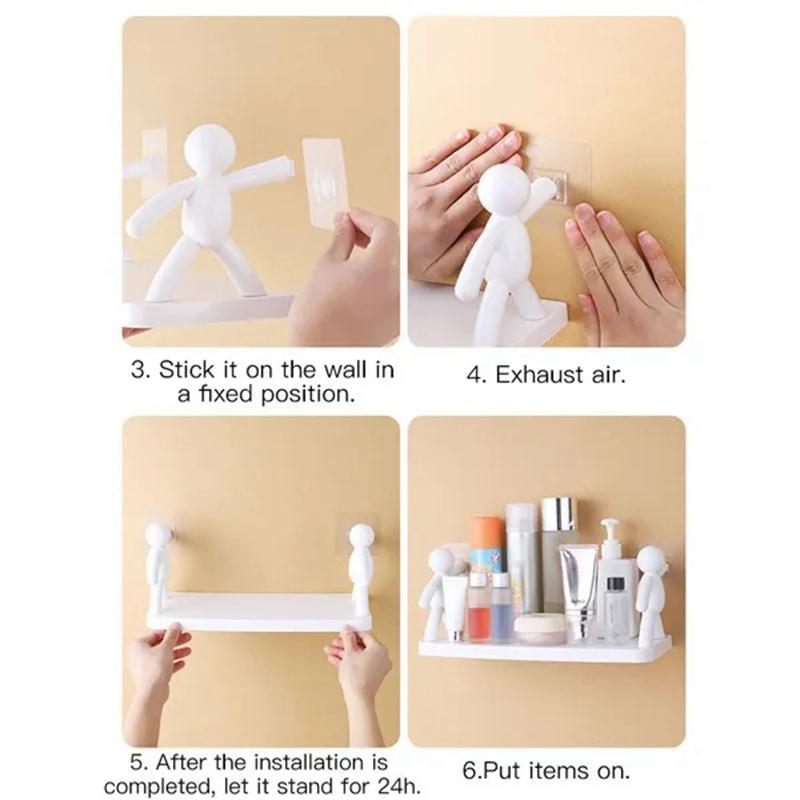 3. Stick it on the wall in a fixed position.

4. Exhaust air.

5. After the installation is completed, let it stand for 24h.

6.Put items on.