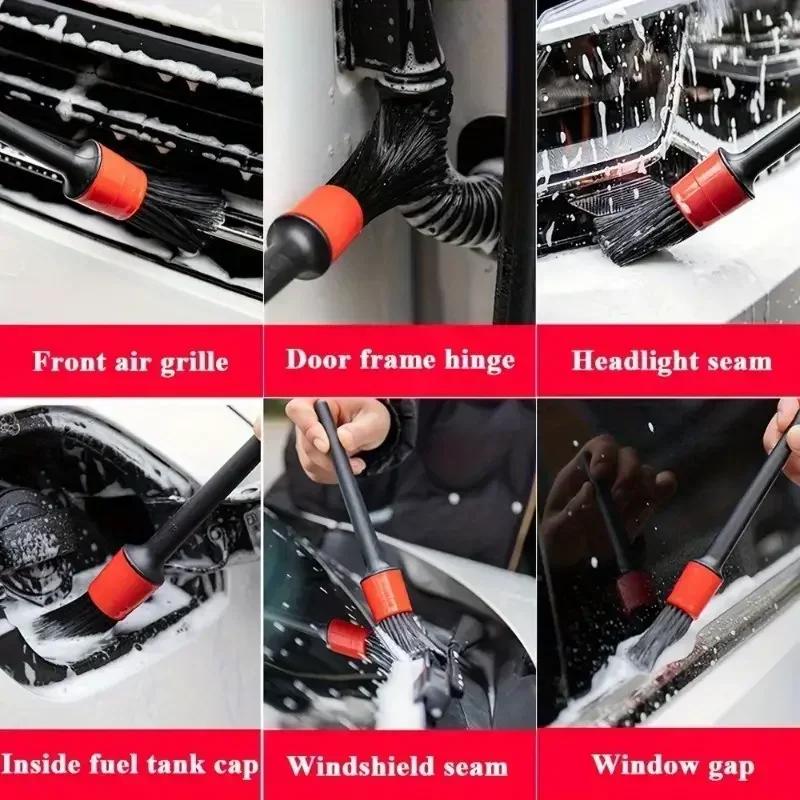 Front air grille

Door frame hinge

Headlight seam

Inside fuel tank cap

Windshield seam

Window gap