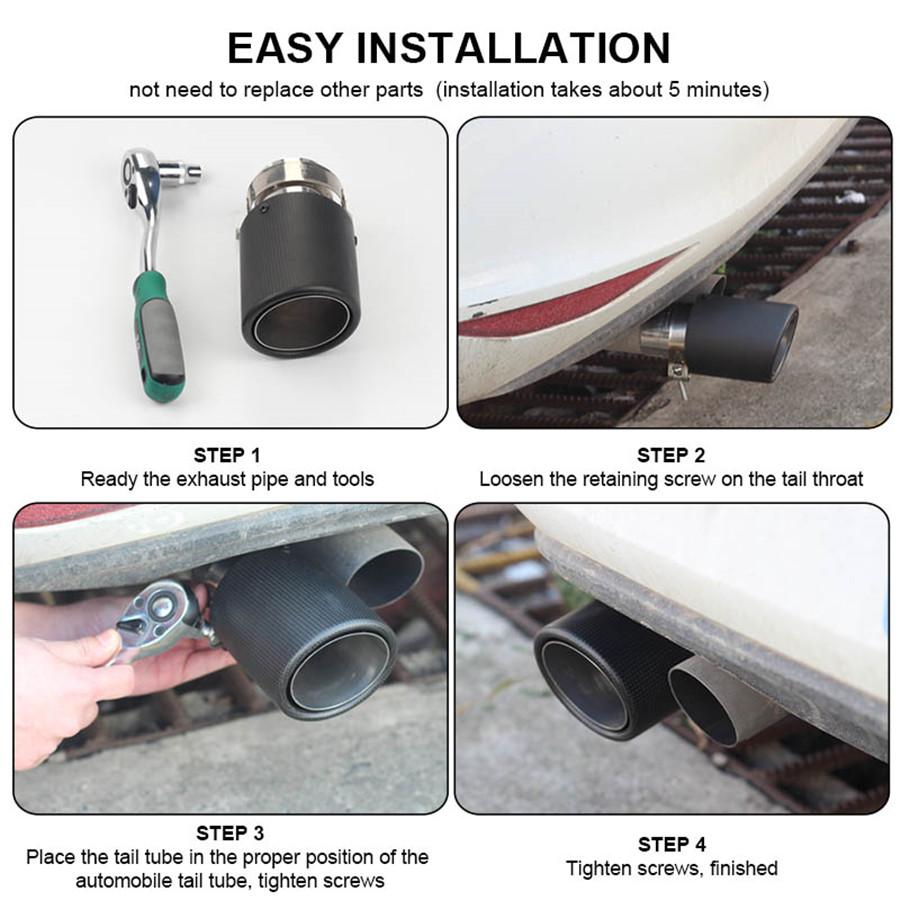 EASY INSTALLATION
not need to replace other parts (installation takes about 5 minutes)

STEP 1
Ready the exhaust pipe and tools

STEP 2
Loosen the retaining screw on the tail throat

STEP 3
Place the tail tube in the proper position of the automobile tail tube, tighten screws

STEP 4
Tighten screws, finished