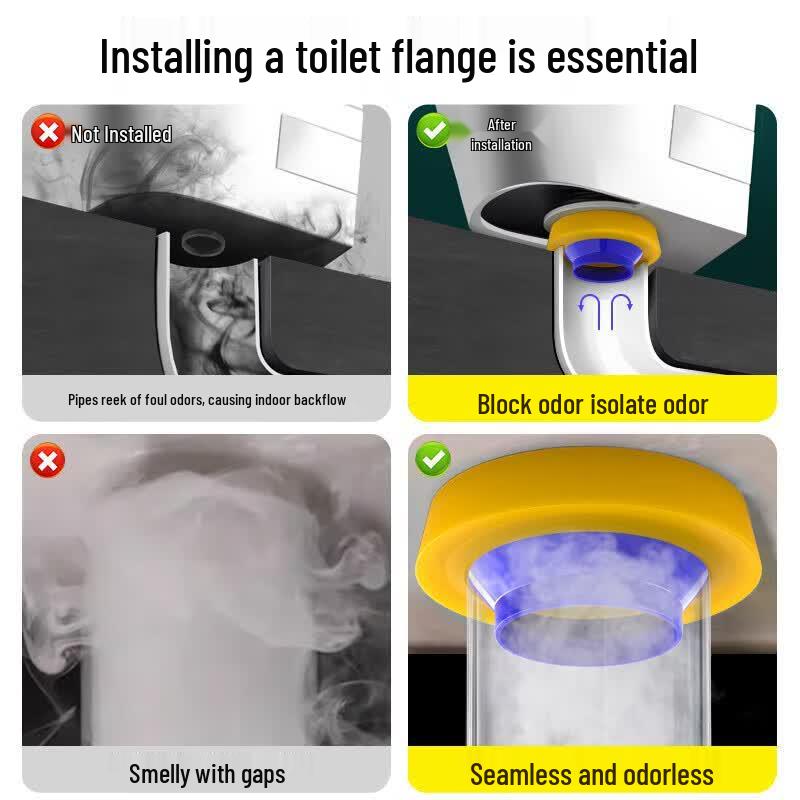 Installing a toilet flange is essential

Not Installed

Pipes reek of foul odors, causing indoor backflow

After installation

Block odor isolate odor

Smelly with gaps

Seamless and odorless