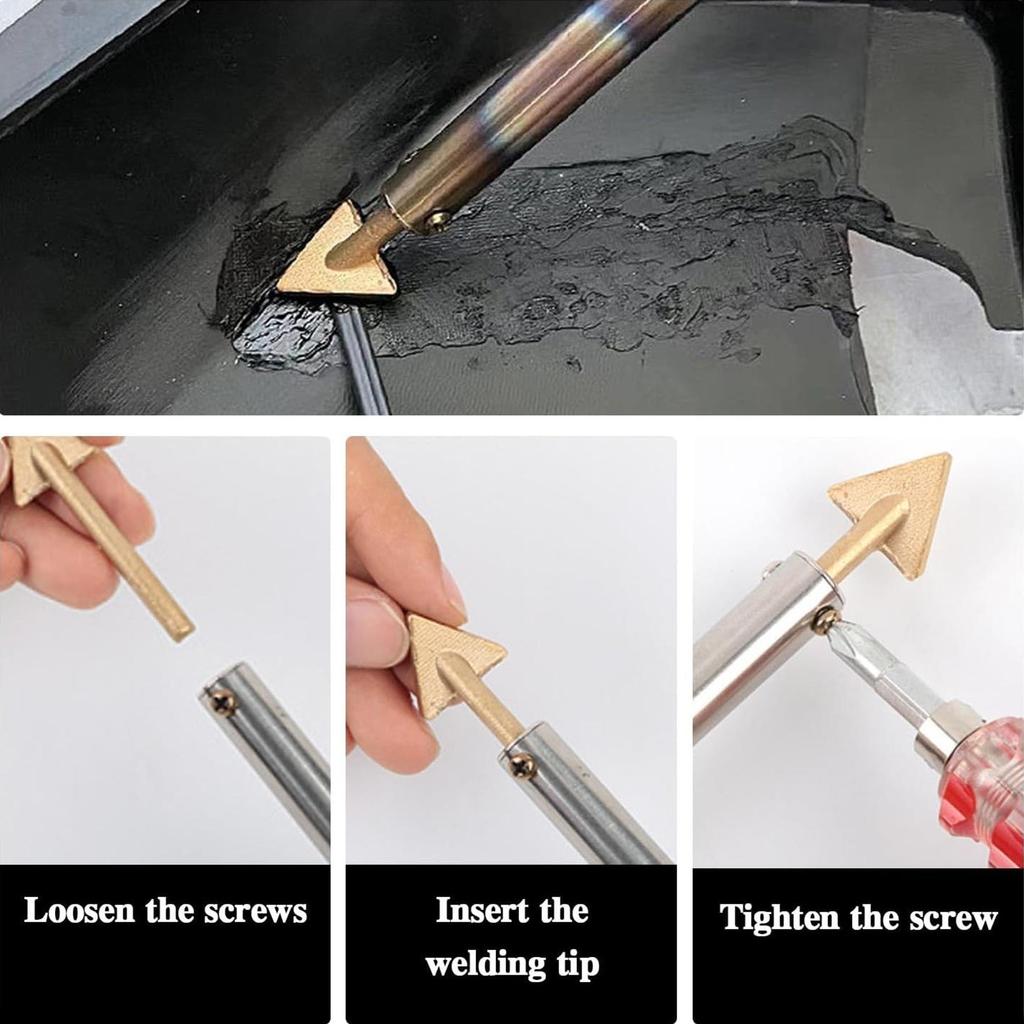 Loosen the screws

Insert the welding tip

Tighten the screw