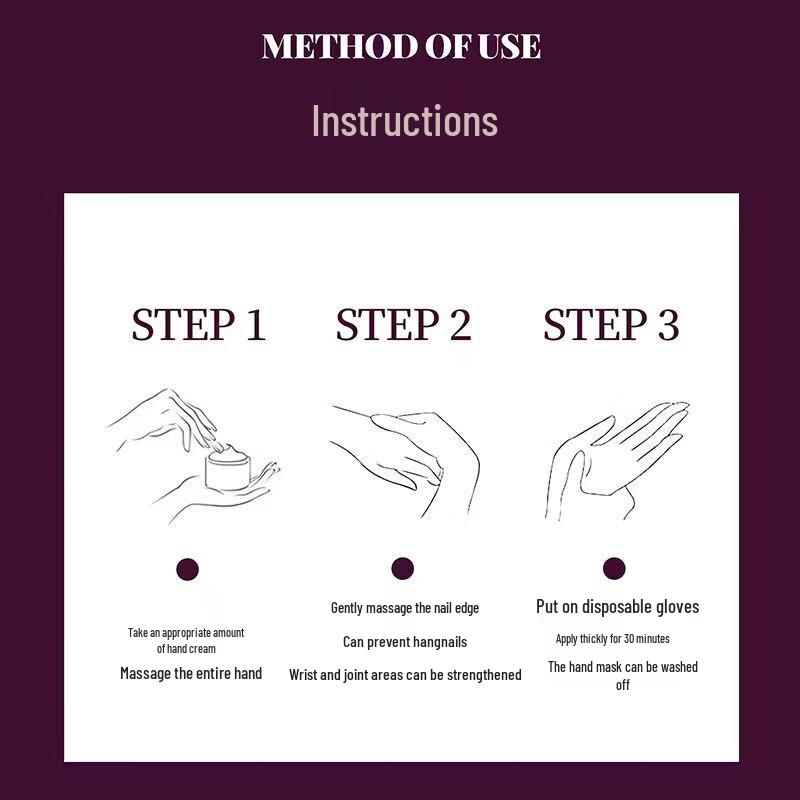 METHOD OF USE

Instructions

STEP 1

Take an appropriate amount of hand cream

Massage the entire hand

STEP 2

Gently massage the nail edge

Can prevent hangnails

Wrist and joint areas can be strengthened

STEP 3

Put on disposable gloves

Apply thickly for 30 minutes

The hand mask can be washed off